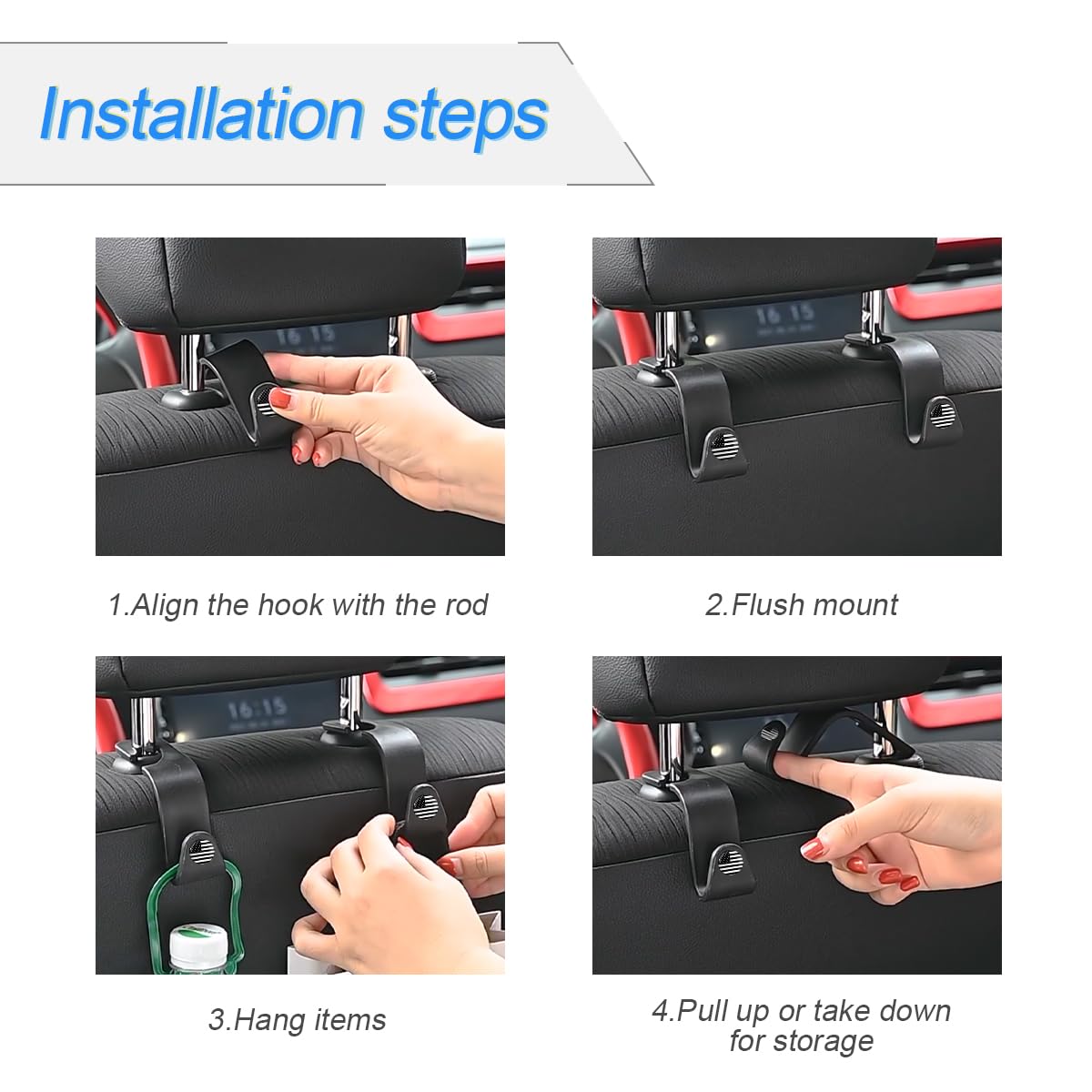 Installation steps

16 15

1.Align the hook with the rod

16 15

2.Flush mount

16:15

3.Hang items

4.Pull up or take down for storage