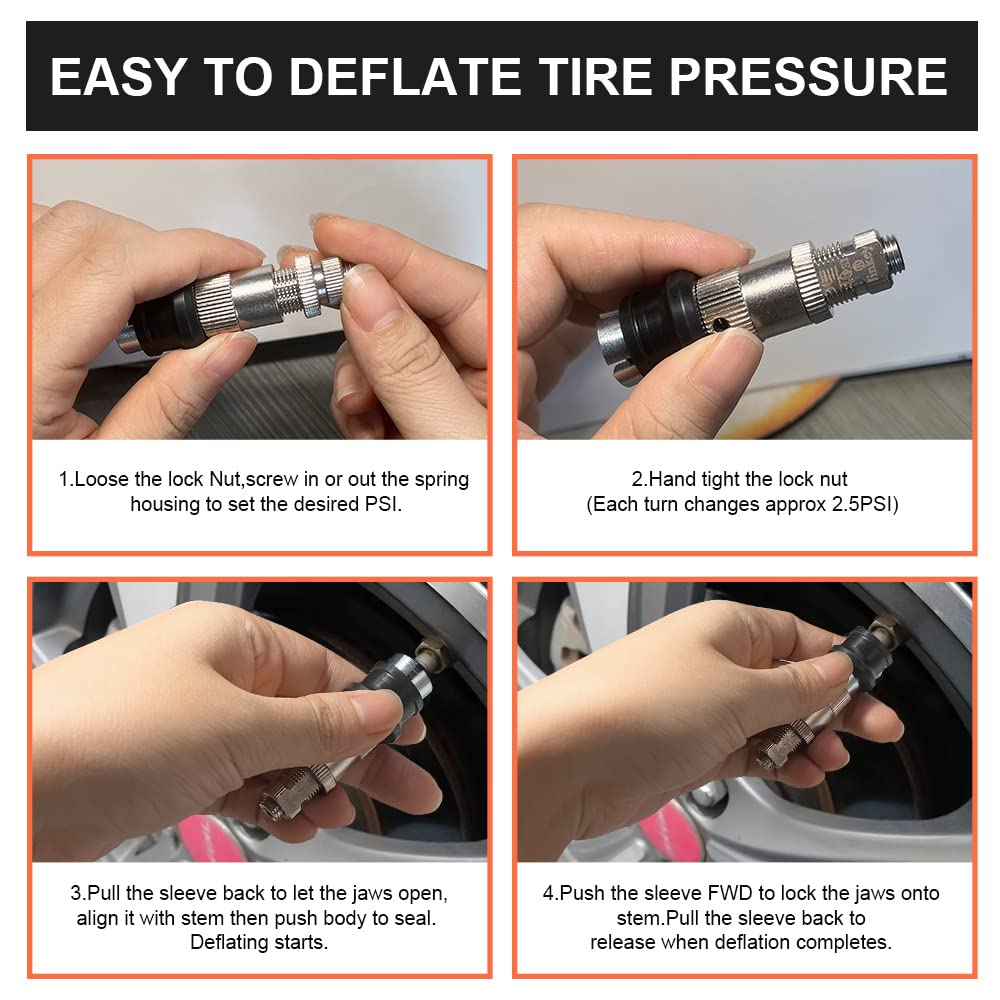 EASY TO DEFLATE TIRE PRESSURE

1.Loose the lock Nut,screw in or out the spring housing to set the desired PSI.

2.Hand tight the lock nut
(Each turn changes approx 2.5PSI)

3.Pull the sleeve back to let the jaws open, align it with stem then push body to seal. Deflating starts.

4.Push the sleeve FWD to lock the jaws onto stem.Pull the sleeve back to release when deflation completes.