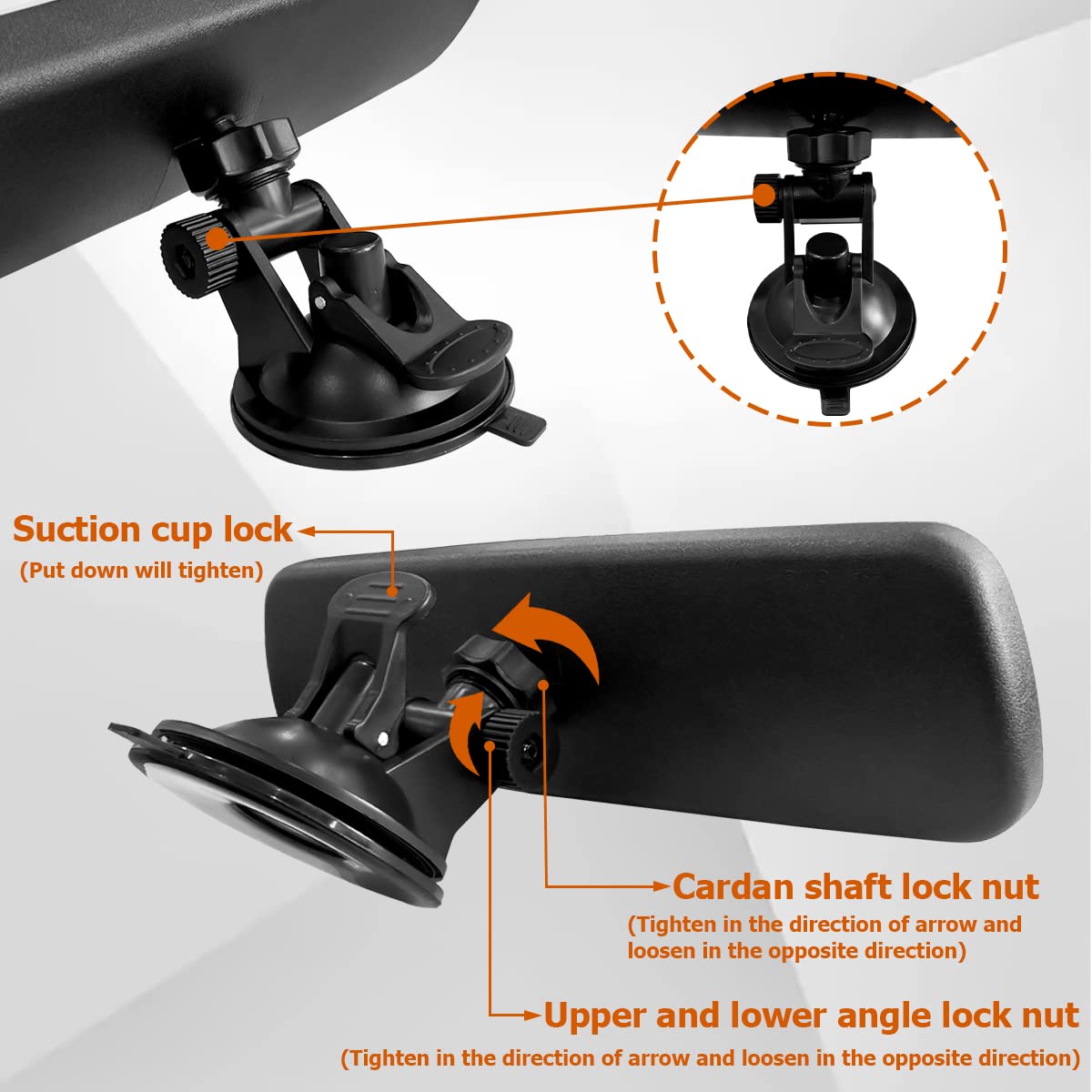 Suction cup lock
(Put down will tighten)

Cardan shaft lock nut
(Tighten in the direction of arrow and loosen in the opposite direction)

Upper and lower angle lock nut
(Tighten in the direction of arrow and loosen in the opposite direction)