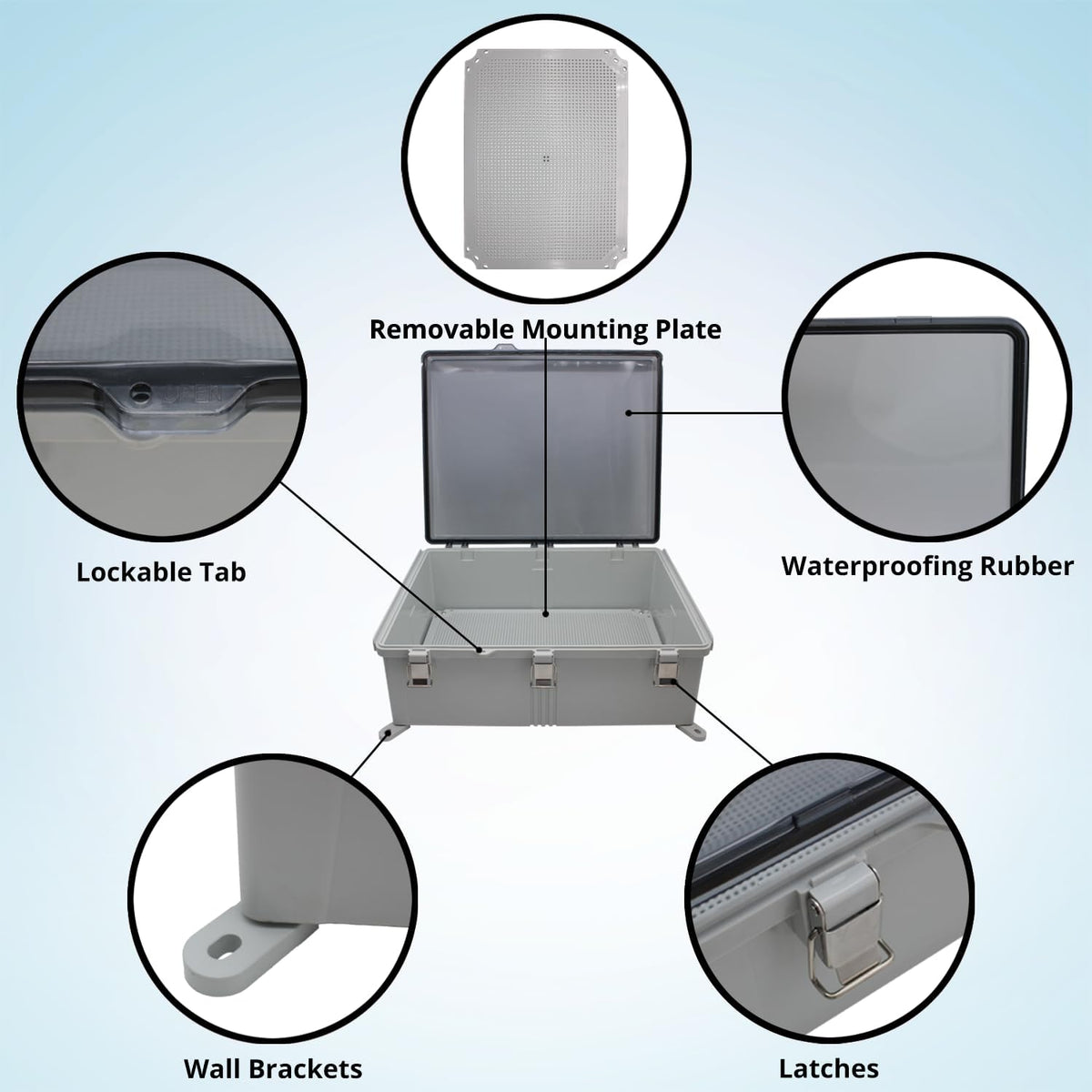 Removable Mounting Plate

OPEN

Lockable Tab

Waterproofing Rubber

Wall Brackets

Latches