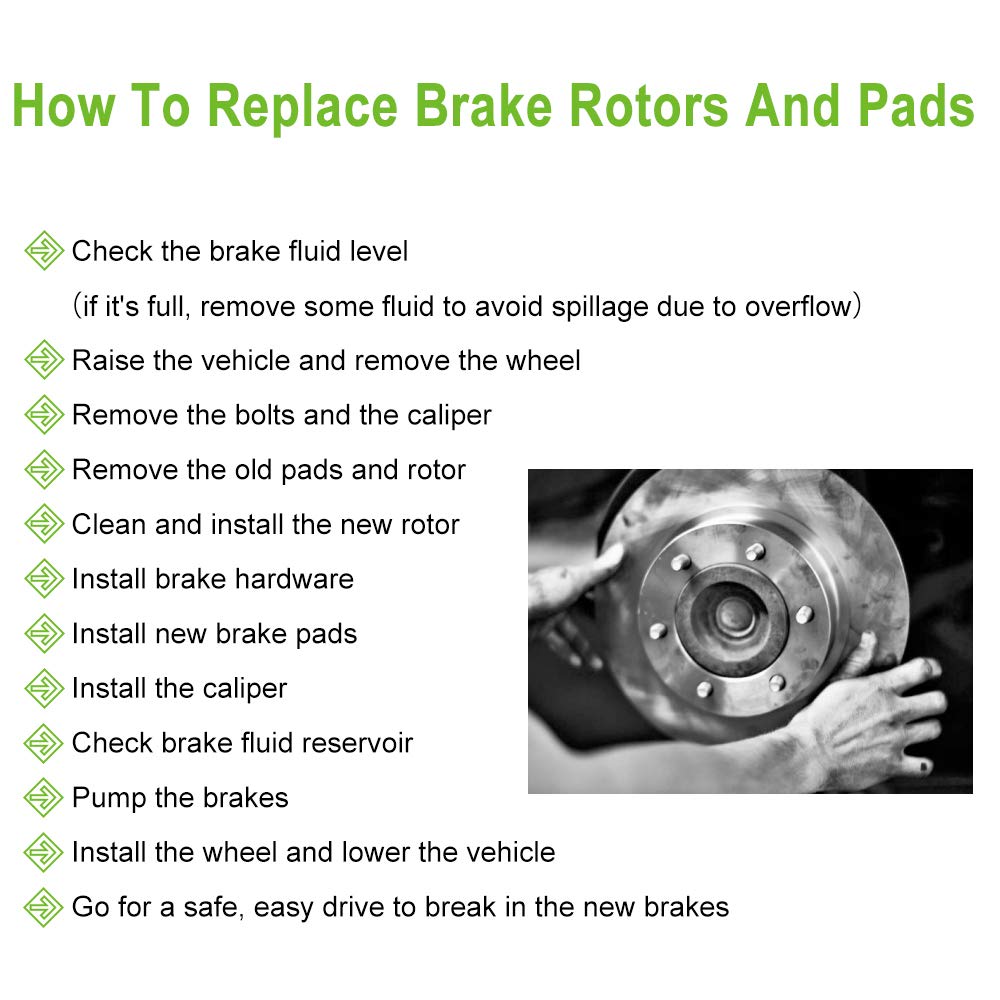 How To Replace Brake Rotors And Pads

Check the brake fluid level
(if it's full, remove some fluid to avoid spillage due to overflow)

Raise the vehicle and remove the wheel

Remove the bolts and the caliper

Remove the old pads and rotor

Clean and install the new rotor

Install brake hardware

Install new brake pads

Install the caliper

Check brake fluid reservoir

Pump the brakes

Install the wheel and lower the vehicle

Go for a safe, easy drive to break in the new brakes