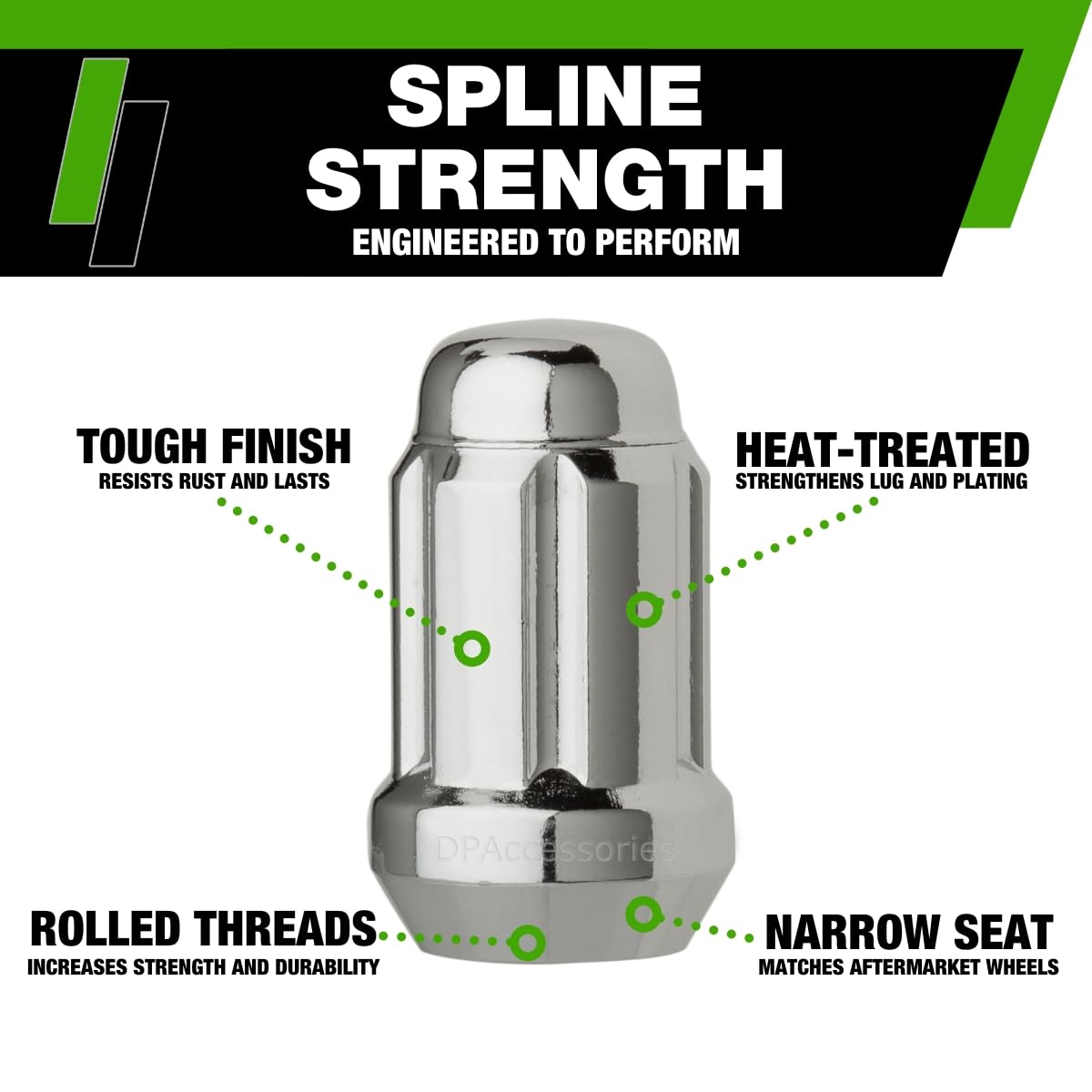 SPLINE STRENGTH
ENGINEERED TO PERFORM

TOUGH FINISH
RESISTS RUST AND LASTS

HEAT-TREATED
STRENGTHENS LUG AND PLATING

DPAccessories

ROLLED THREADS
INCREASES STRENGTH AND DURABILITY

NARROW SEAT
MATCHES AFTERMARKET WHEELS