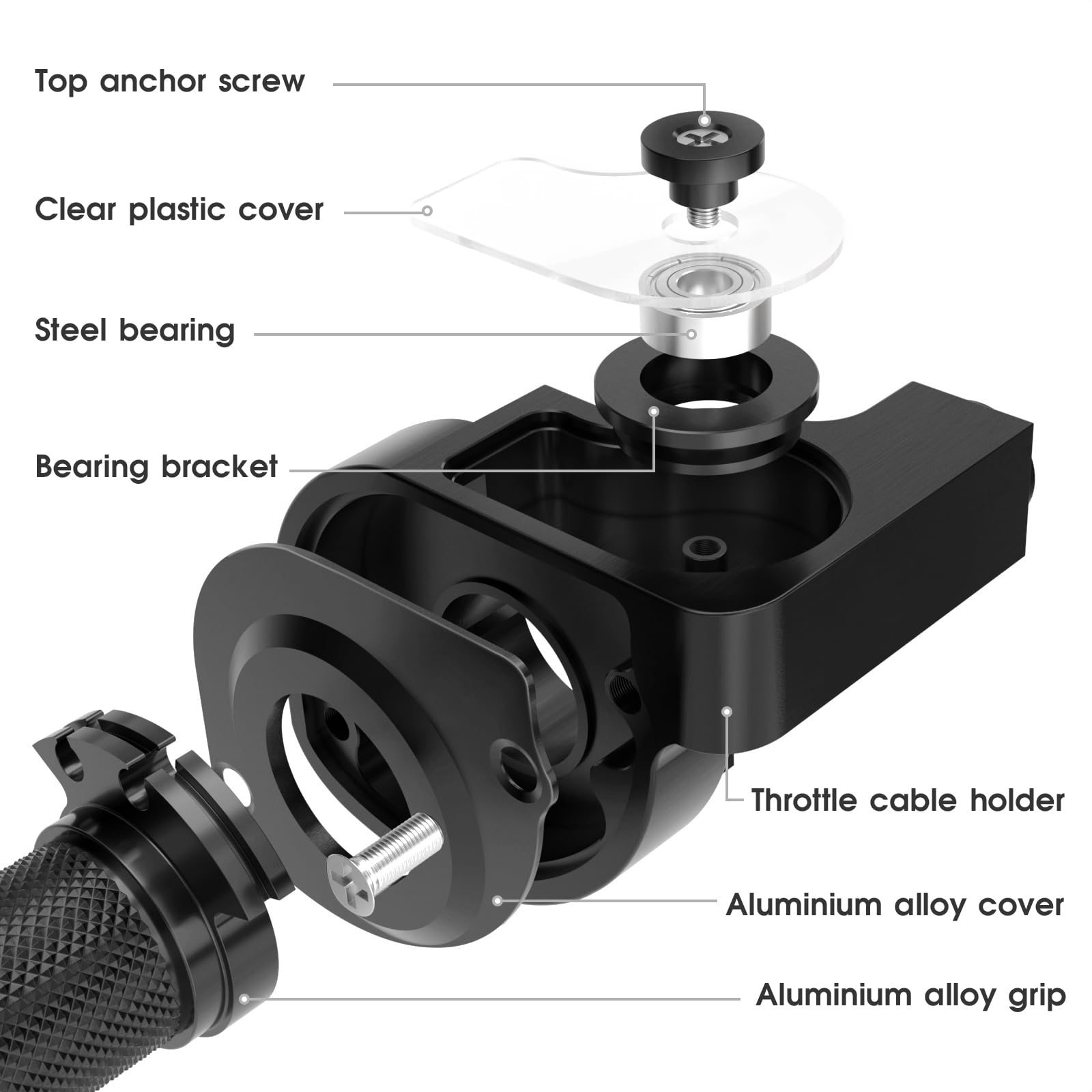 Top anchor screw

Clear plastic cover

Steel bearing

Bearing bracket

Throttle cable holder

Aluminium alloy cover

Aluminium alloy grip