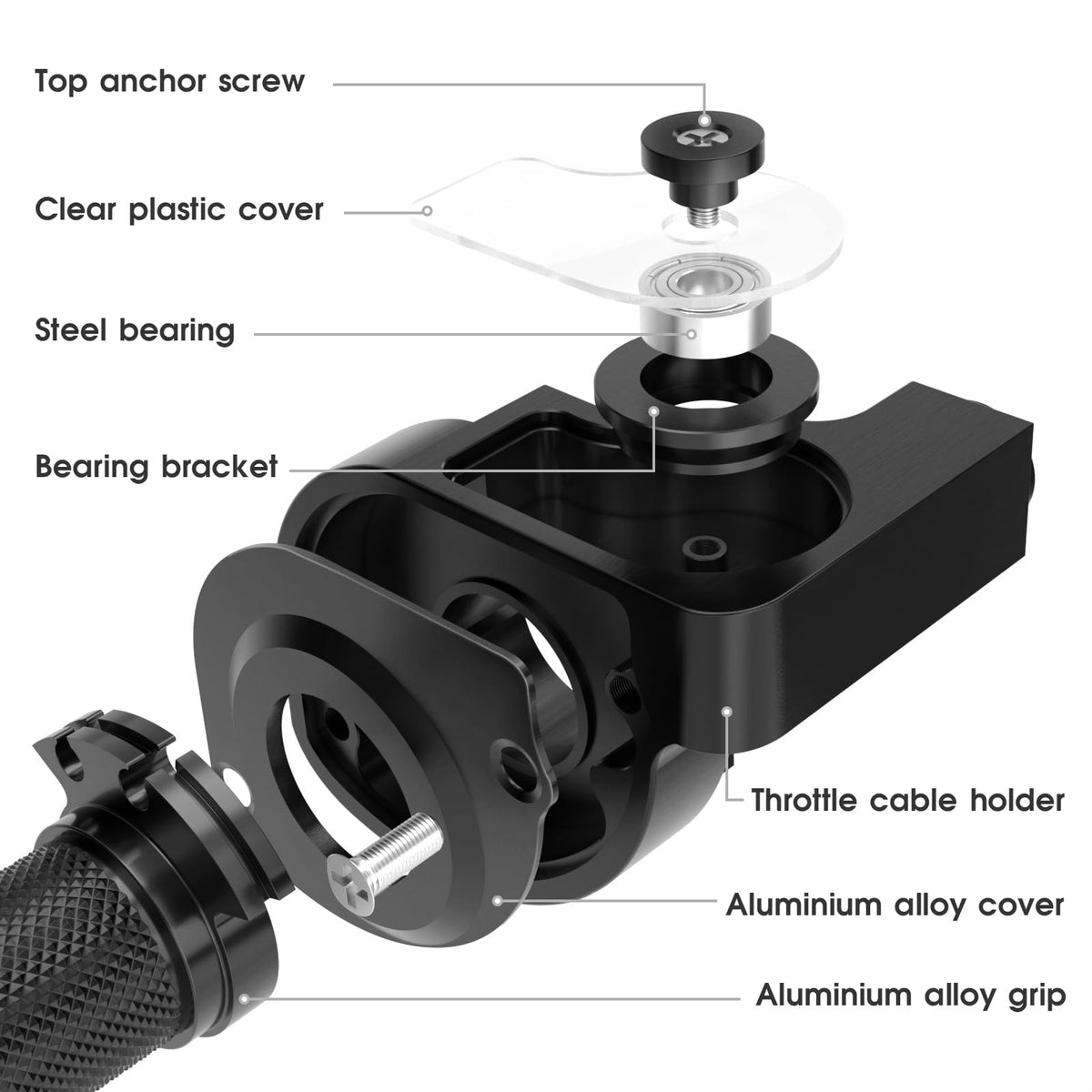 Top anchor screw

Clear plastic cover

Steel bearing

Bearing bracket

Throttle cable holder

Aluminium alloy cover

Aluminium alloy grip