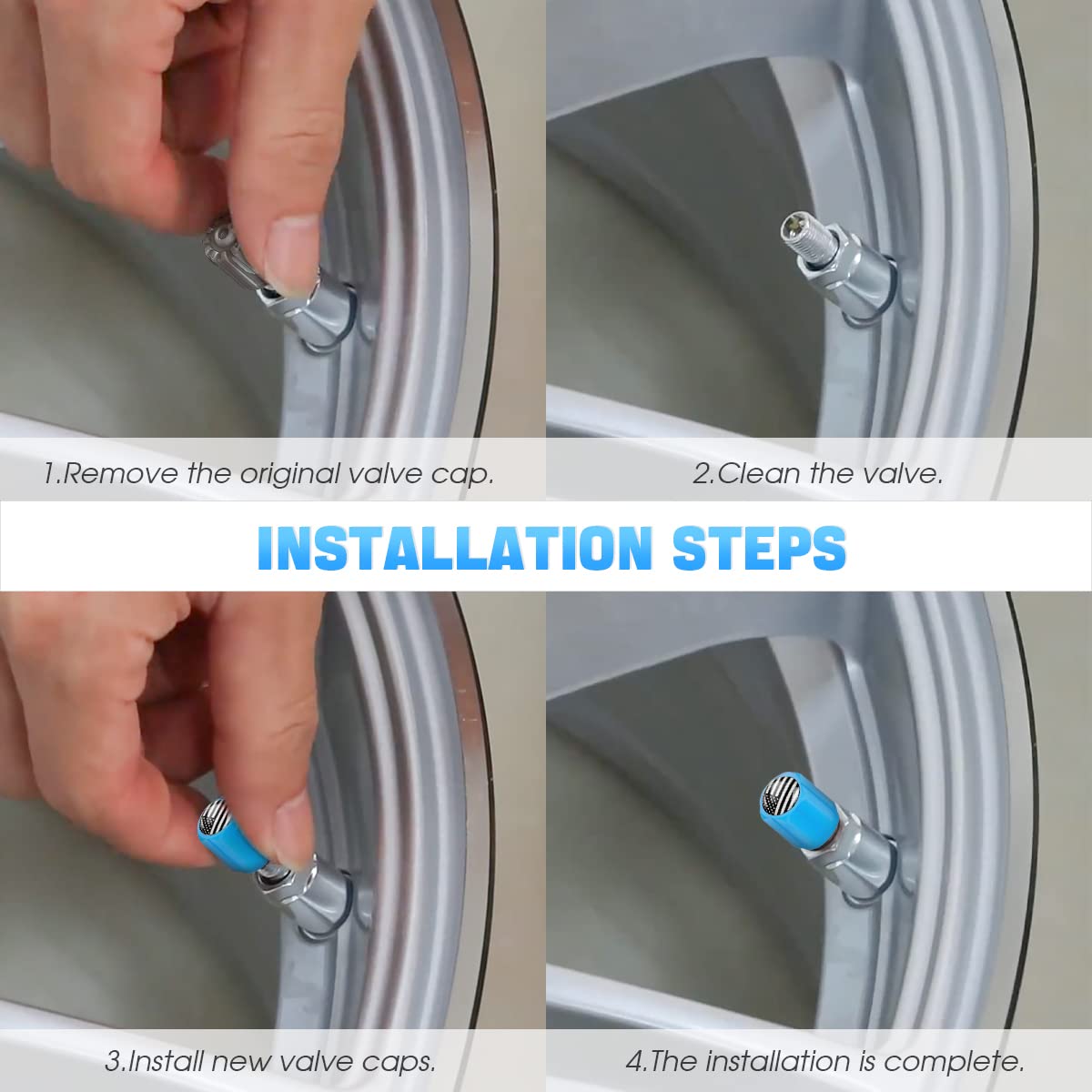 1.Remove the original valve cap.

2.Clean the valve.

INSTALLATION STEPS

3.Install new valve caps.

4.The installation is complete.