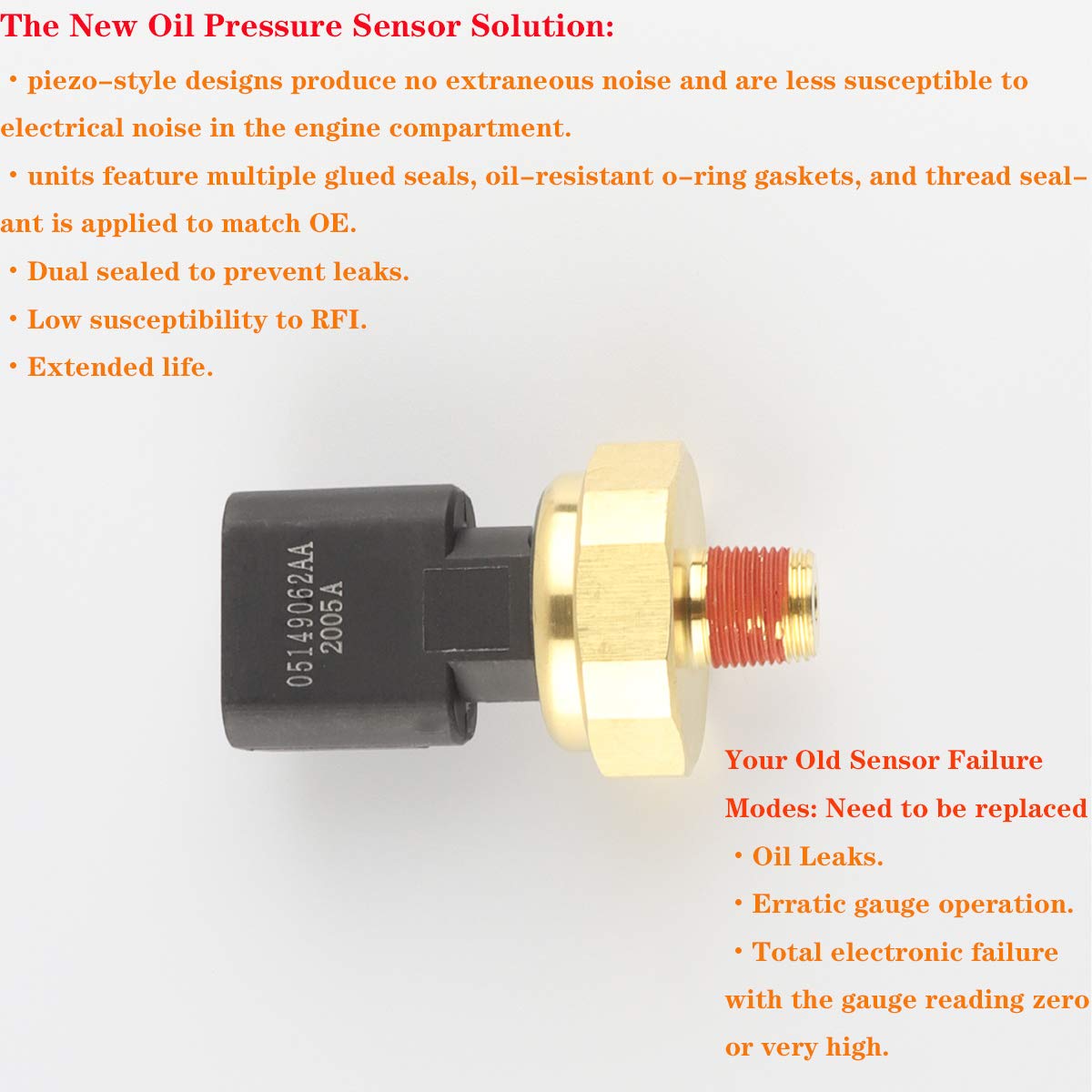 The New Oil Pressure Sensor Solution:

・piezo–style designs produce no extraneous noise and are less susceptible to electrical noise in the engine compartment.

・units feature multiple glued seals, oil–resistant o–ring gaskets, and thread sealant is applied to match OE.

・Dual sealed to prevent leaks.

・Low susceptibility to RFI.

・Extended life.

05149062AA
2005A

Your Old Sensor Failure Modes: Need to be replaced

・Oil Leaks.

・Erratic gauge operation.

・Total electronic failure with the gauge reading zero or very high.