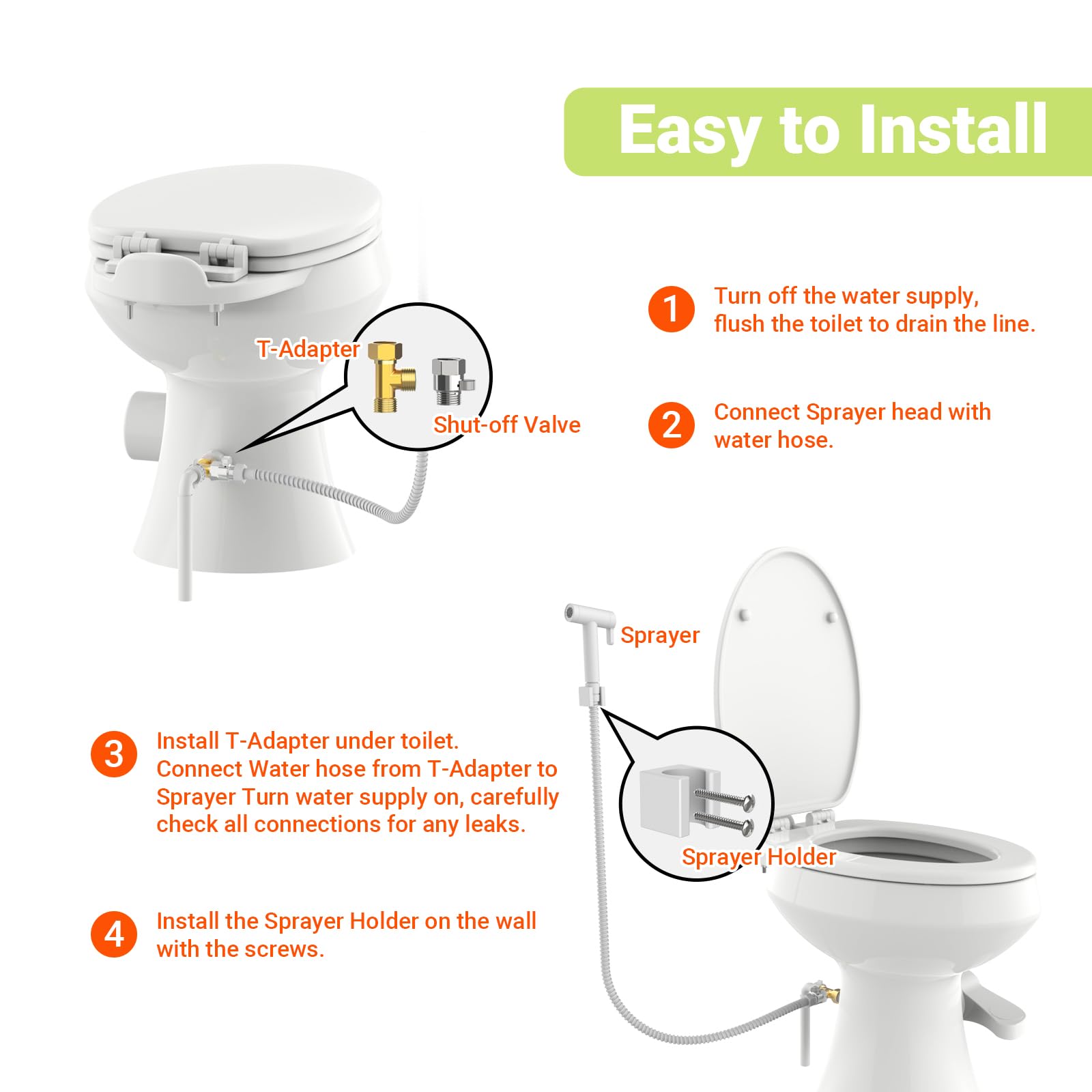 Easy to Install

T-Adapter

Shut-off Valve

1 Turn off the water supply, flush the toilet to drain the line.

2 Connect Sprayer head with water hose.

Sprayer

3 Install T-Adapter under toilet. Connect Water hose from T-Adapter to Sprayer Turn water supply on, carefully check all connections for any leaks.

Sprayer Holder

4 Install the Sprayer Holder on the wall with the screws.