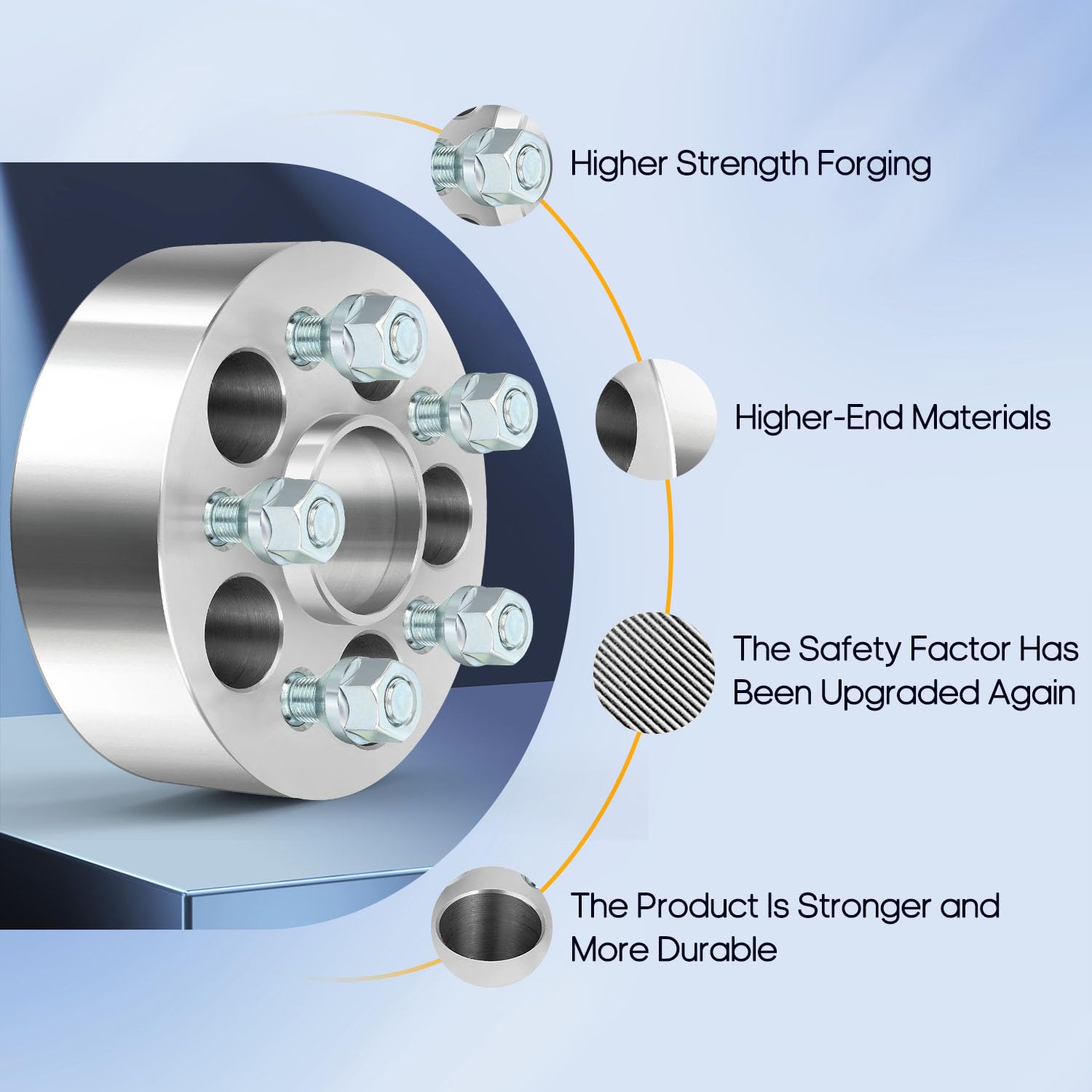 Higher Strength Forging

Higher-End Materials

The Safety Factor Has Been Upgraded Again

The Product Is Stronger and More Durable