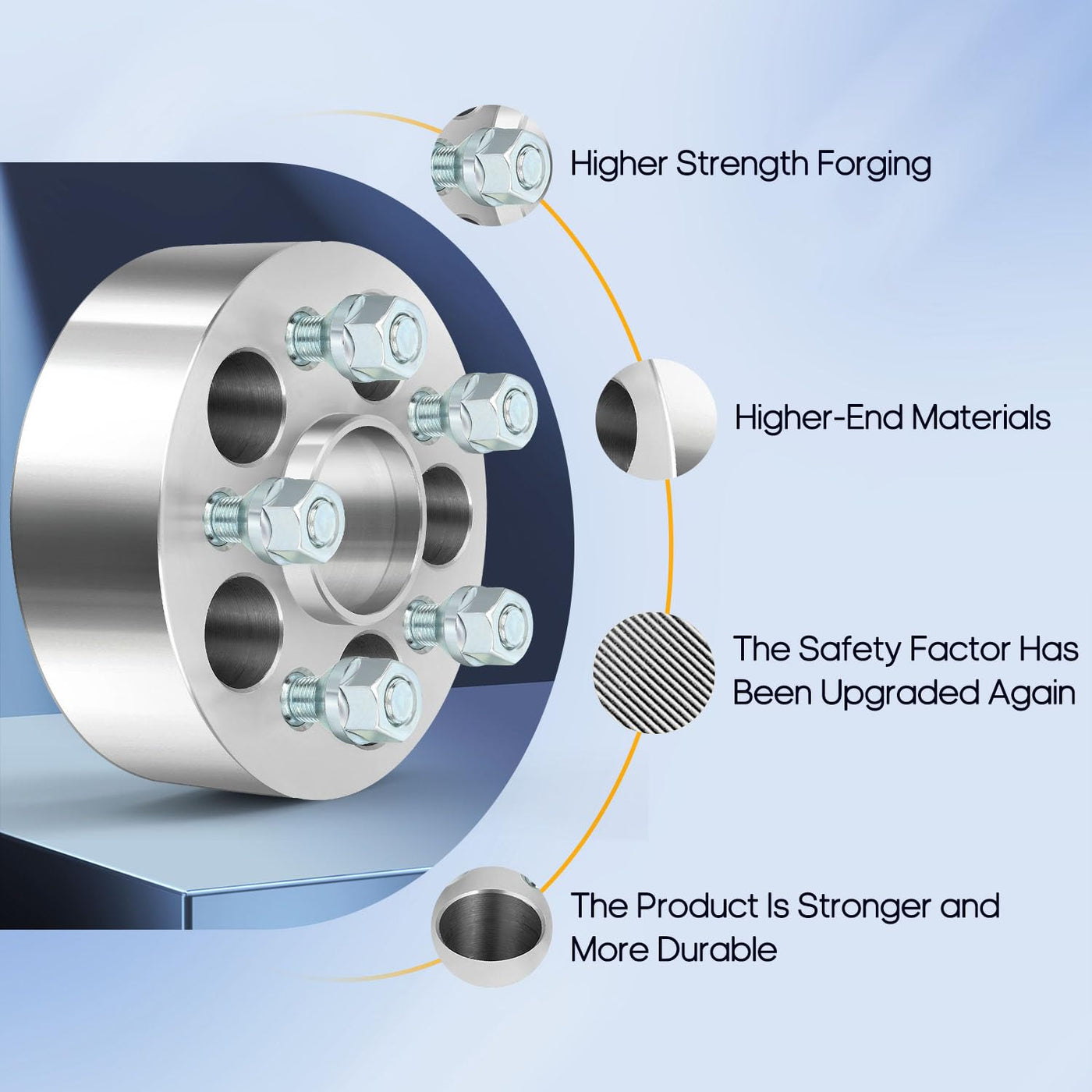 Higher Strength Forging

Higher-End Materials

The Safety Factor Has Been Upgraded Again

The Product Is Stronger and More Durable