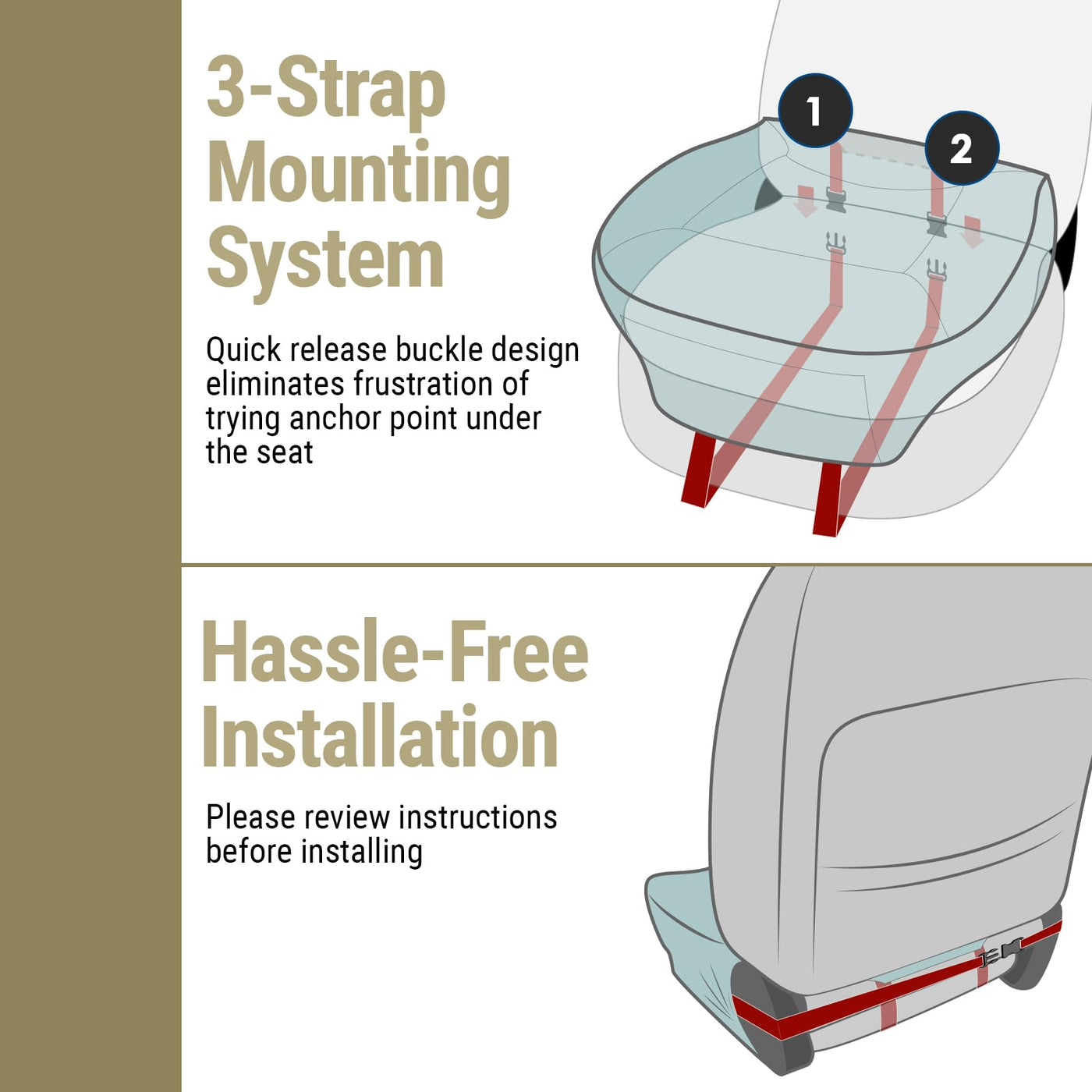 3-Strap Mounting System

Quick release buckle design eliminates frustration of trying anchor point under the seat

1

2

Hassle-Free Installation

Please review instructions before installing