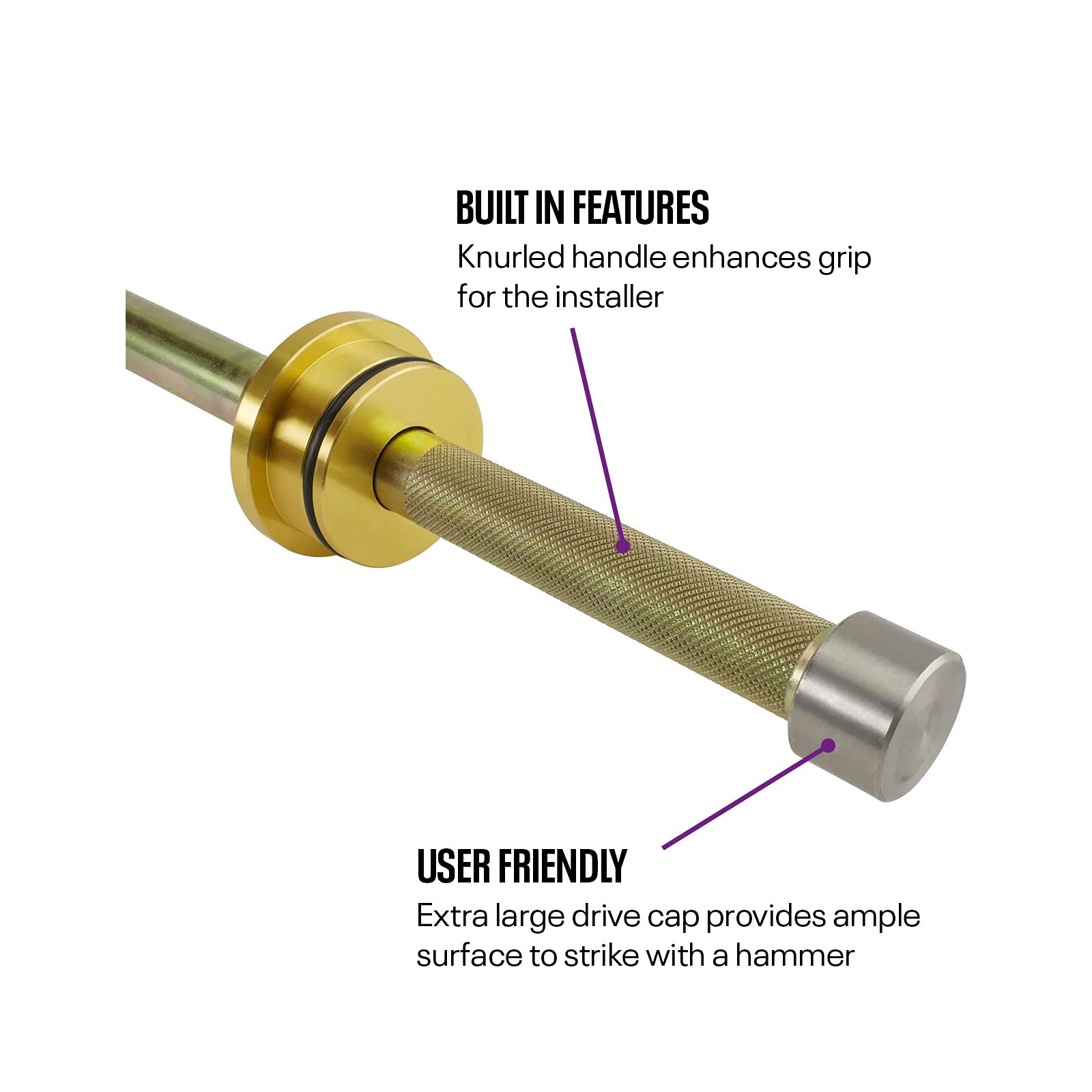 BUILT IN FEATURES
Knurled handle enhances grip for the installer

USER FRIENDLY
Extra large drive cap provides ample surface to strike with a hammer