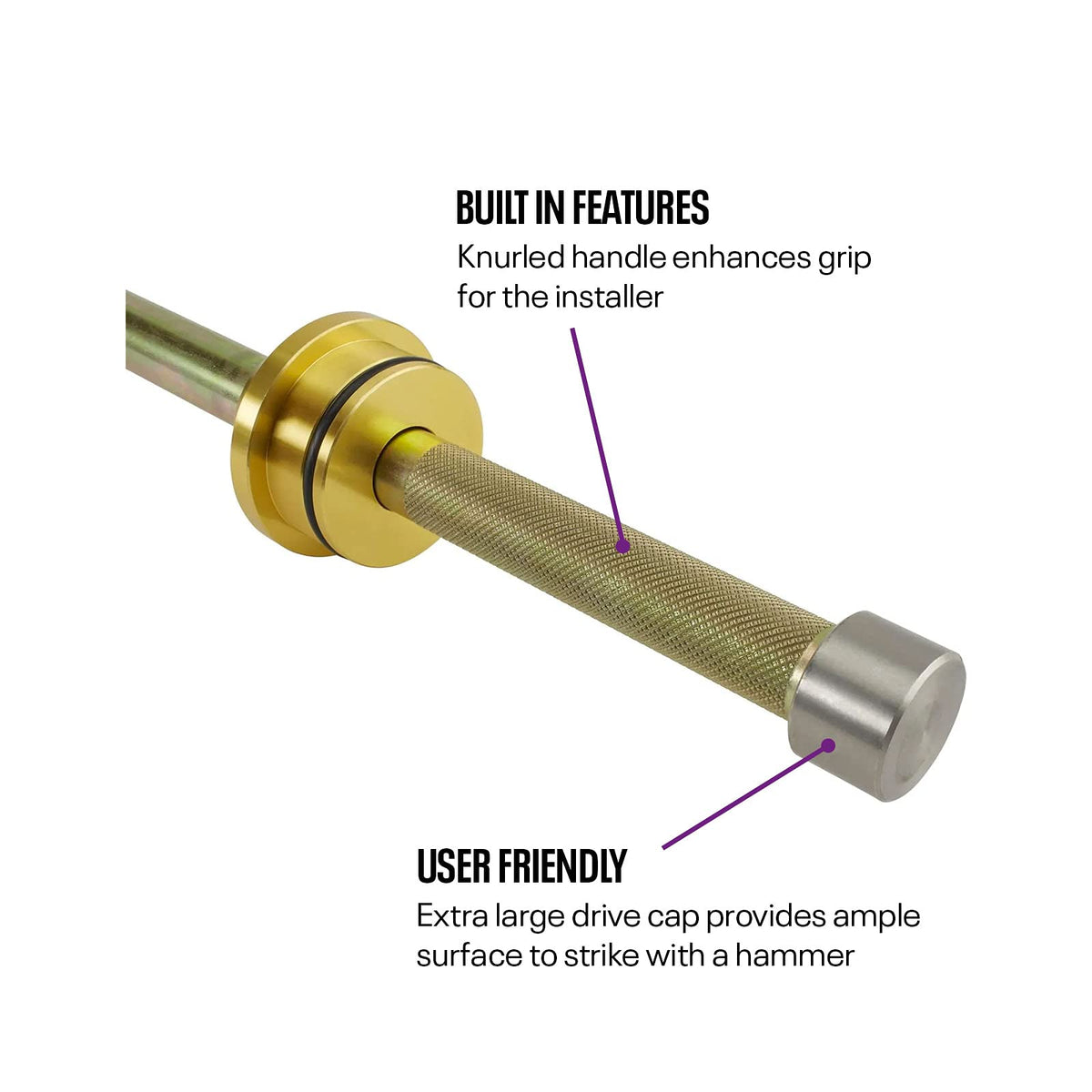 BUILT IN FEATURES
Knurled handle enhances grip for the installer

USER FRIENDLY
Extra large drive cap provides ample surface to strike with a hammer