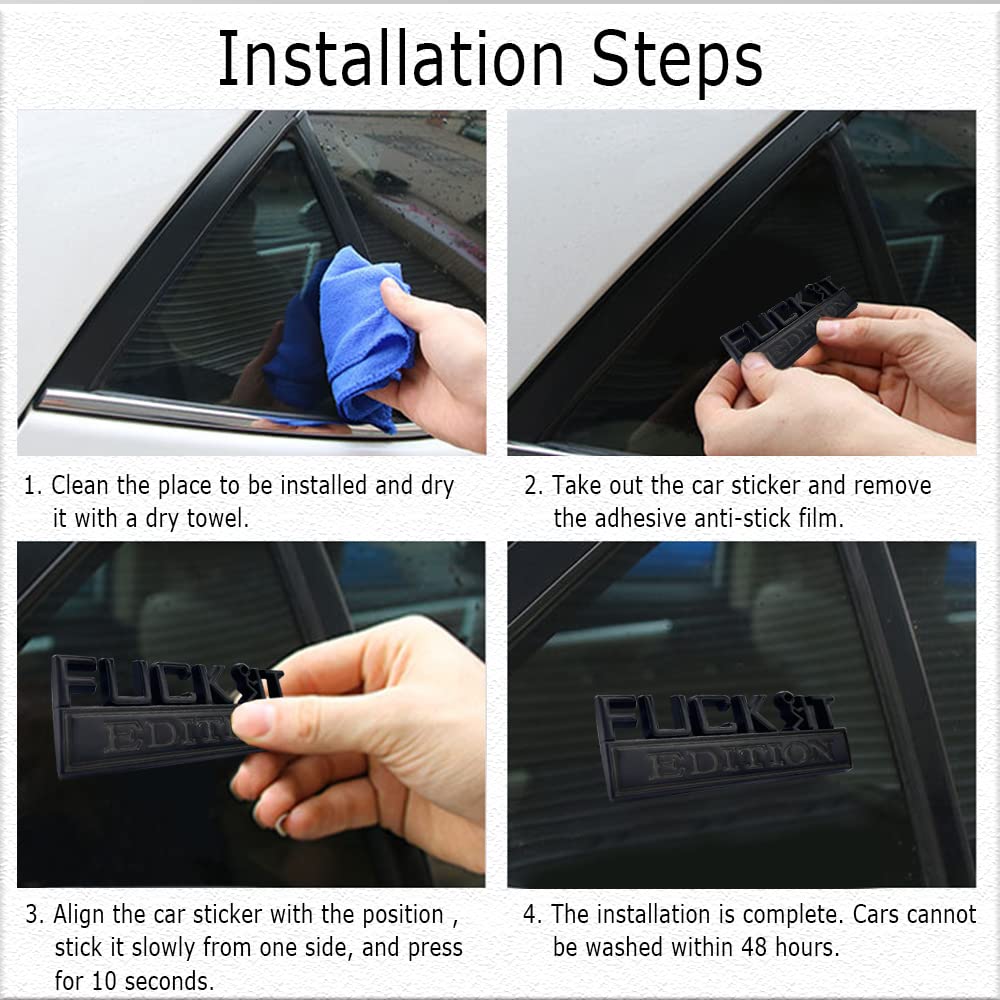 Installation Steps

FUCK IT EDITION

1. Clean the place to be installed and dry it with a dry towel.

2. Take out the car sticker and remove the adhesive anti-stick film.

FUCK IT EDITION

FUCK IT EDITION

3. Align the car sticker with the position , stick it slowly from one side, and press for 10 seconds.

4. The installation is complete. Cars cannot be washed within 48 hours.