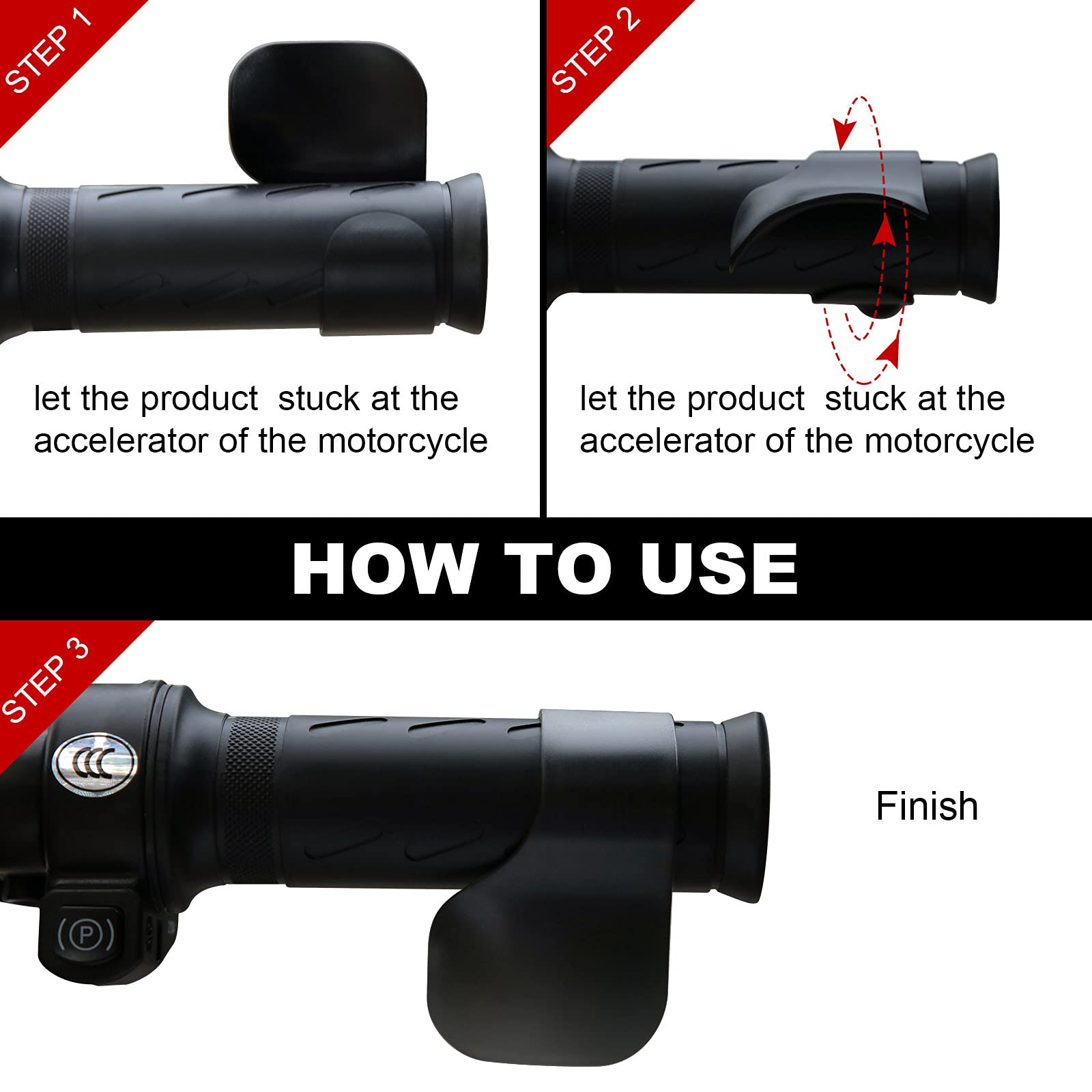 STEP 1

let the product stuck at the accelerator of the motorcycle

STEP 2

let the product stuck at the accelerator of the motorcycle

HOW TO USE

STEP 3

CCC

(P)

Finish