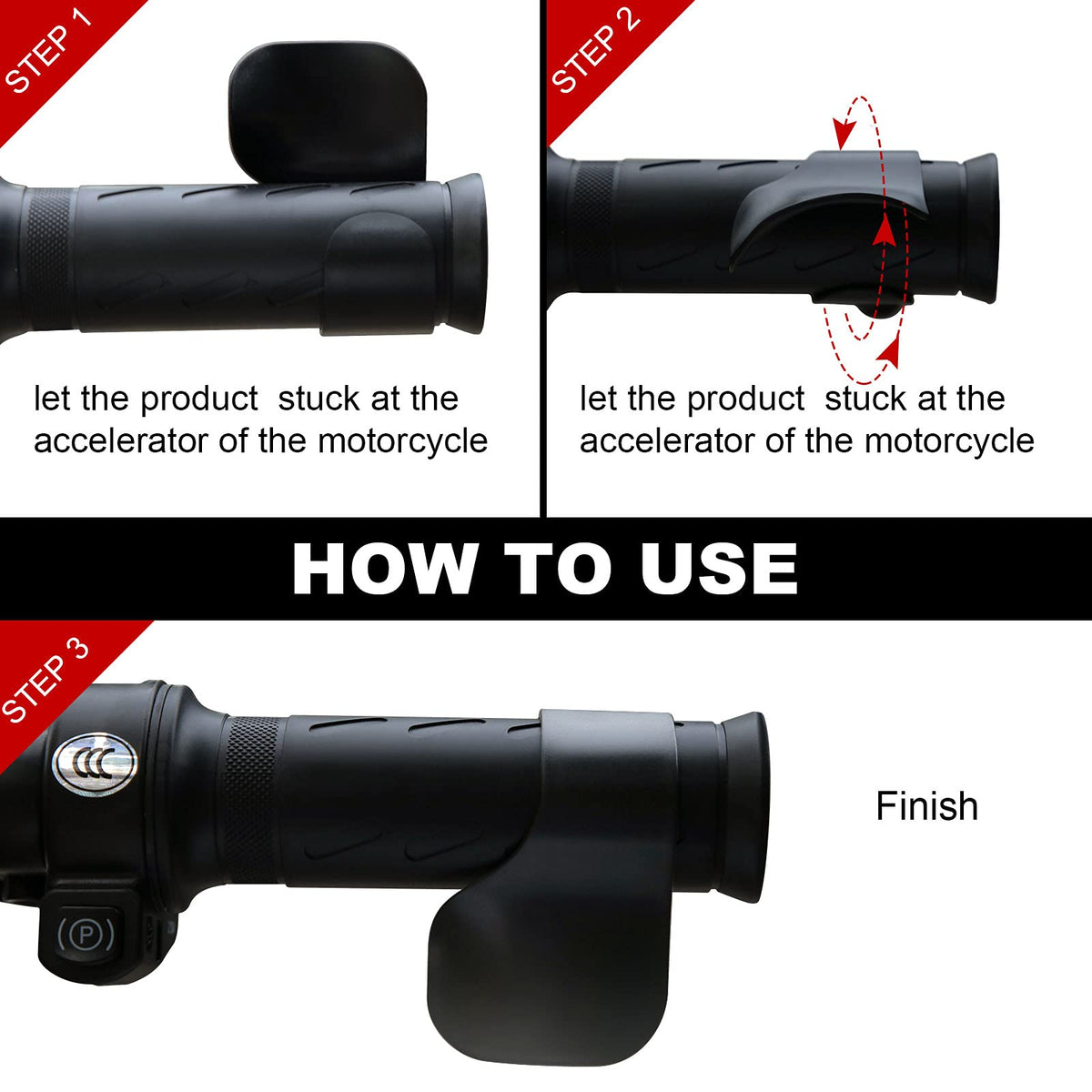 STEP 1

let the product stuck at the accelerator of the motorcycle

STEP 2

let the product stuck at the accelerator of the motorcycle

HOW TO USE

STEP 3

CCC

(P)

Finish