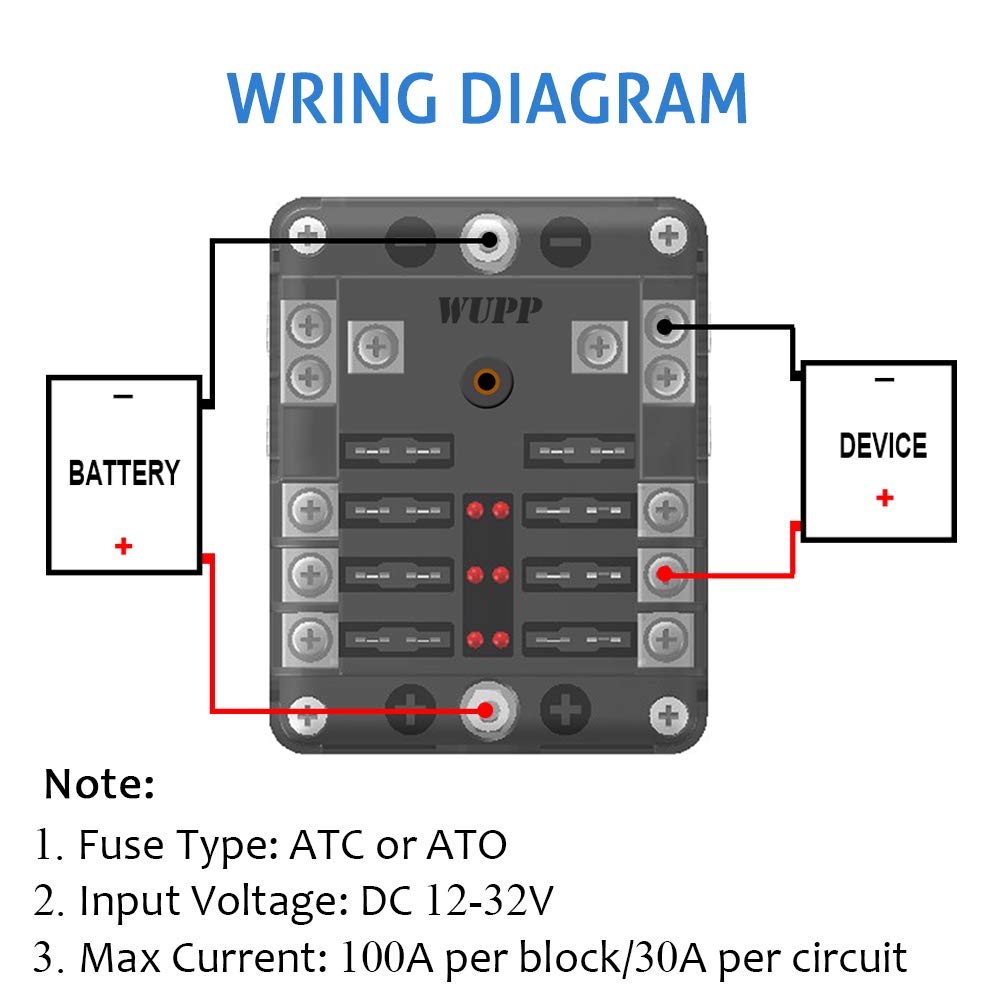 WRING DIAGRAM

WUPP

−
BATTERY
+

−
DEVICE
+

Note:
1. Fuse Type: ATC or ATO
2. Input Voltage: DC 12-32V
3. Max Current: 100A per block/30A per circuit