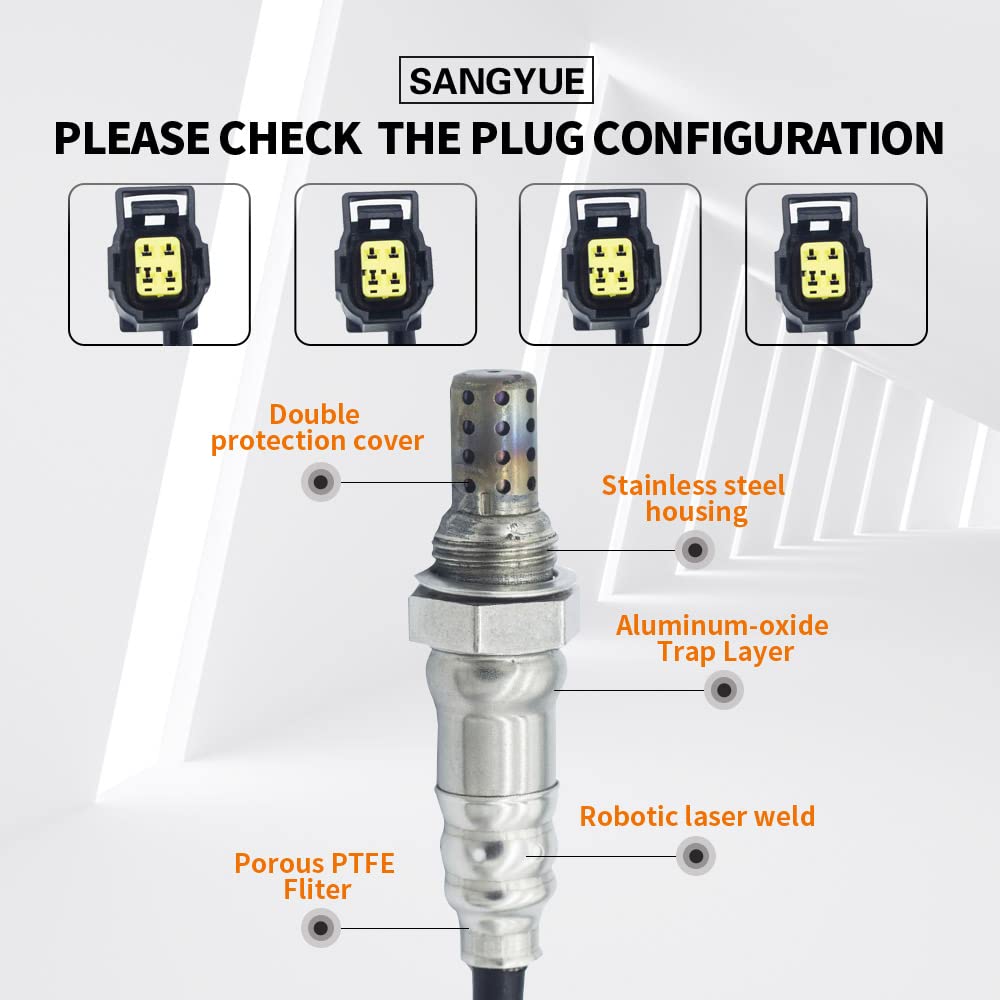 SANGYUE

PLEASE CHECK THE PLUG CONFIGURATION

Double protection cover

Stainless steel housing

Aluminum-oxide Trap Layer

Robotic laser weld

Porous PTFE Fliter