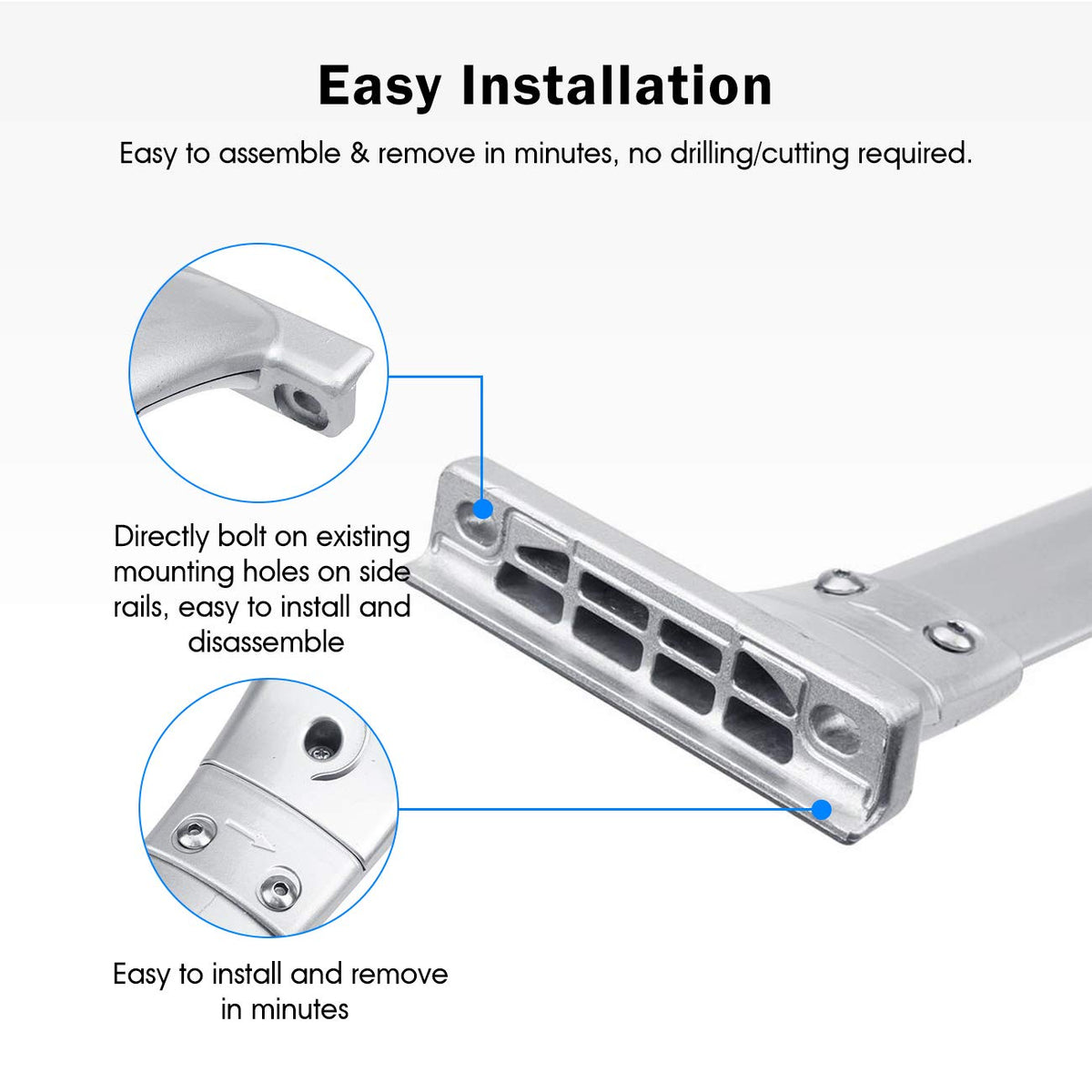 Easy Installation

Easy to assemble & remove in minutes, no drilling/cutting required.

Directly bolt on existing mounting holes on side rails, easy to install and disassemble

Easy to install and remove in minutes