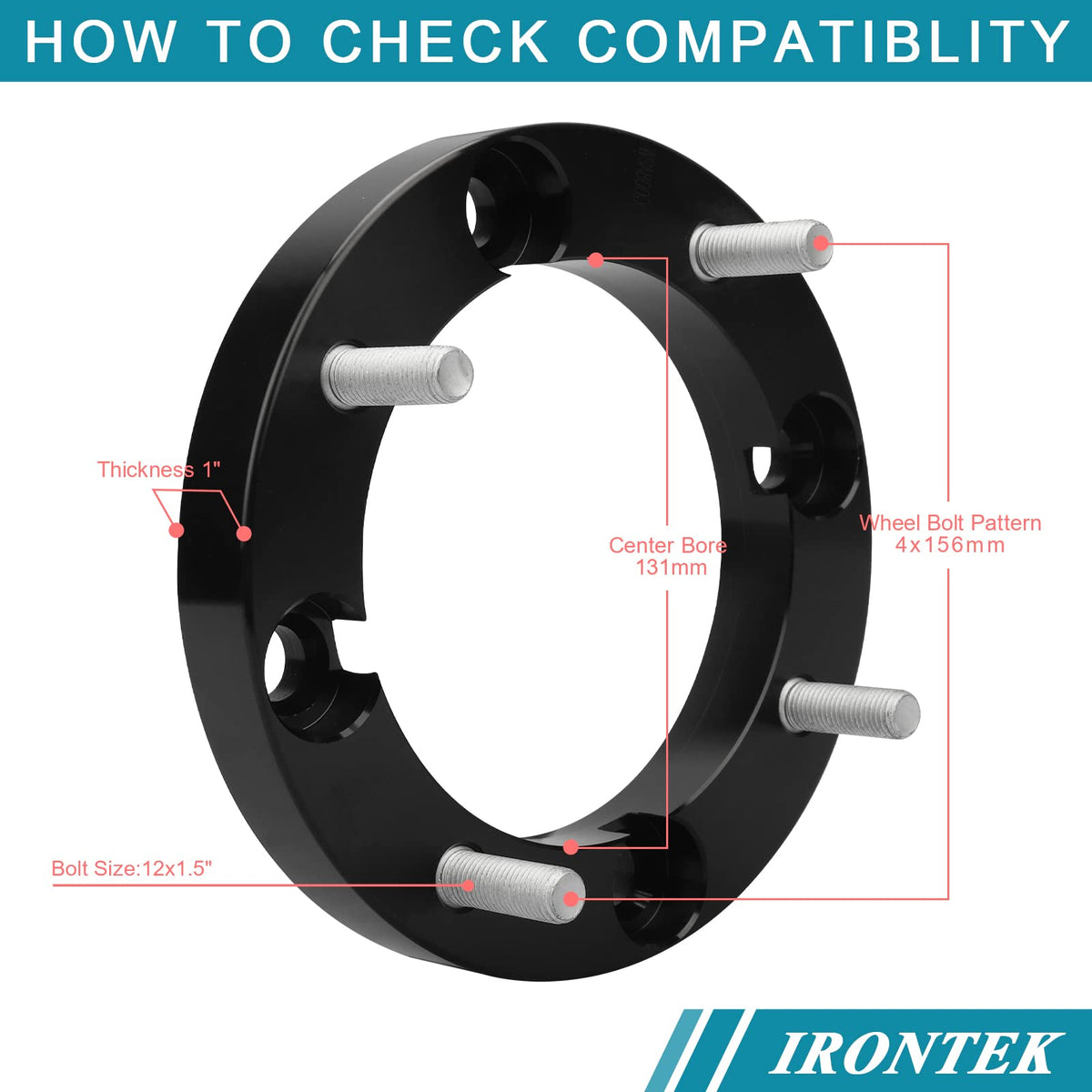 HOW TO CHECK COMPATIBLITY

Thickness 1"

Center Bore
131mm

Wheel Bolt Pattern
4x156mm

Bolt Size:12x1.5"

IRONTEK