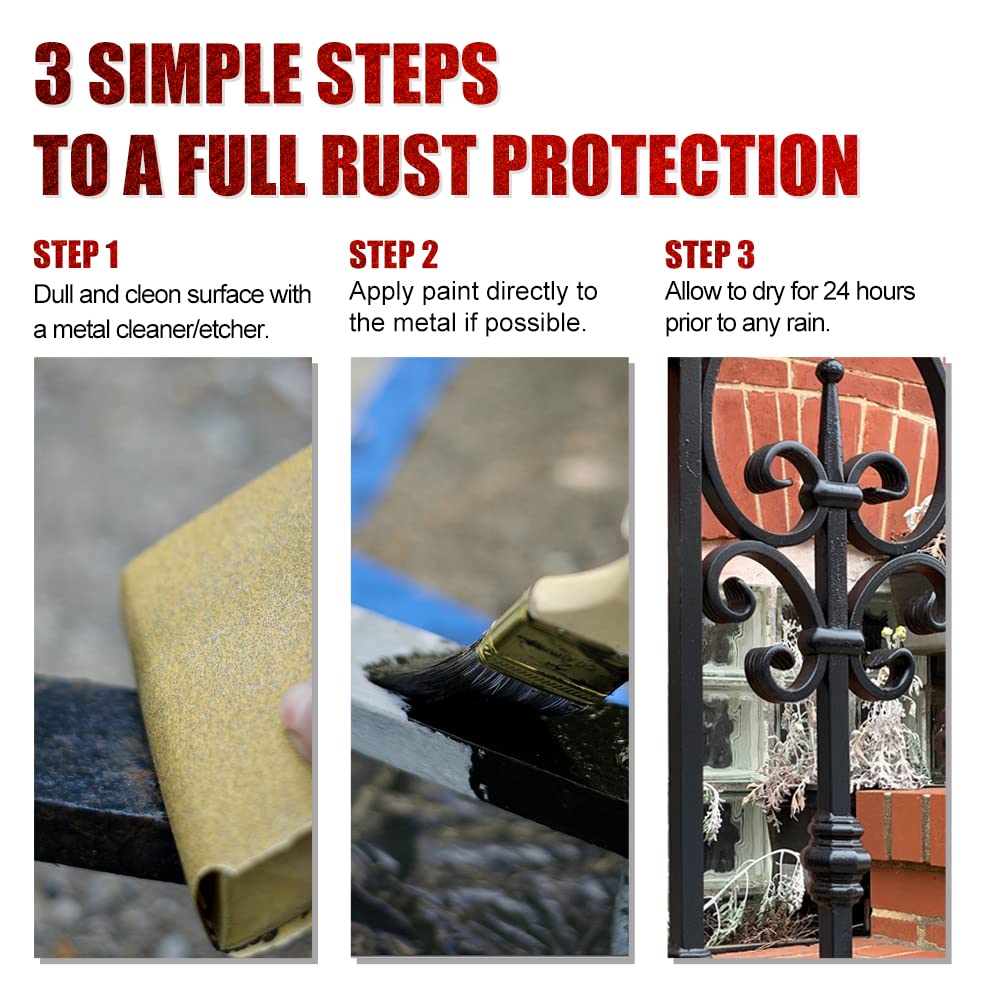 3 SIMPLE STEPS
TO A FULL RUST PROTECTION

STEP 1
Dull and cleon surface with a metal cleaner/etcher.

STEP 2
Apply paint directly to the metal if possible.

STEP 3
Allow to dry for 24 hours prior to any rain.