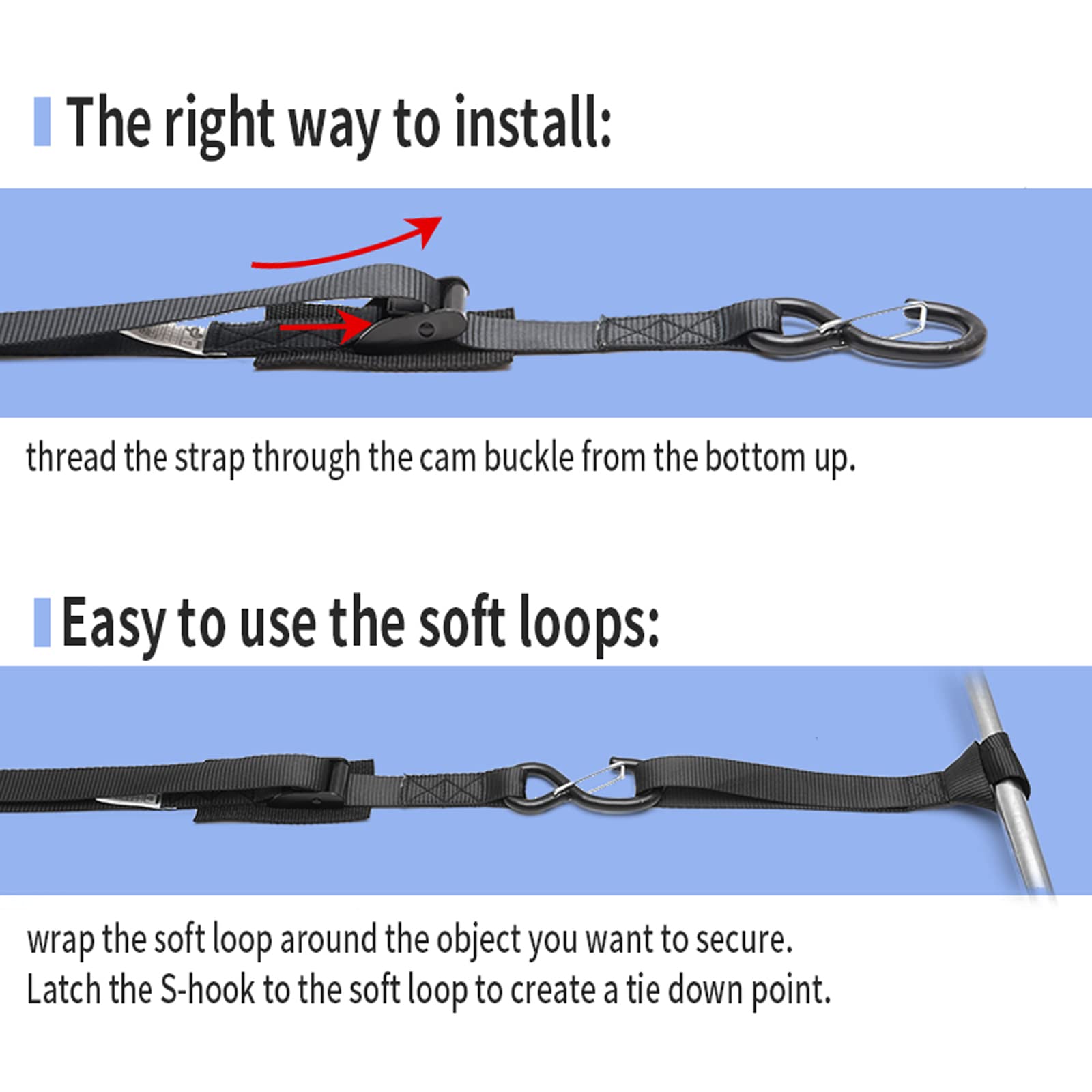 The right way to install:

thread the strap through the cam buckle from the bottom up.

Easy to use the soft loops:

wrap the soft loop around the object you want to secure.
Latch the S-hook to the soft loop to create a tie down point.