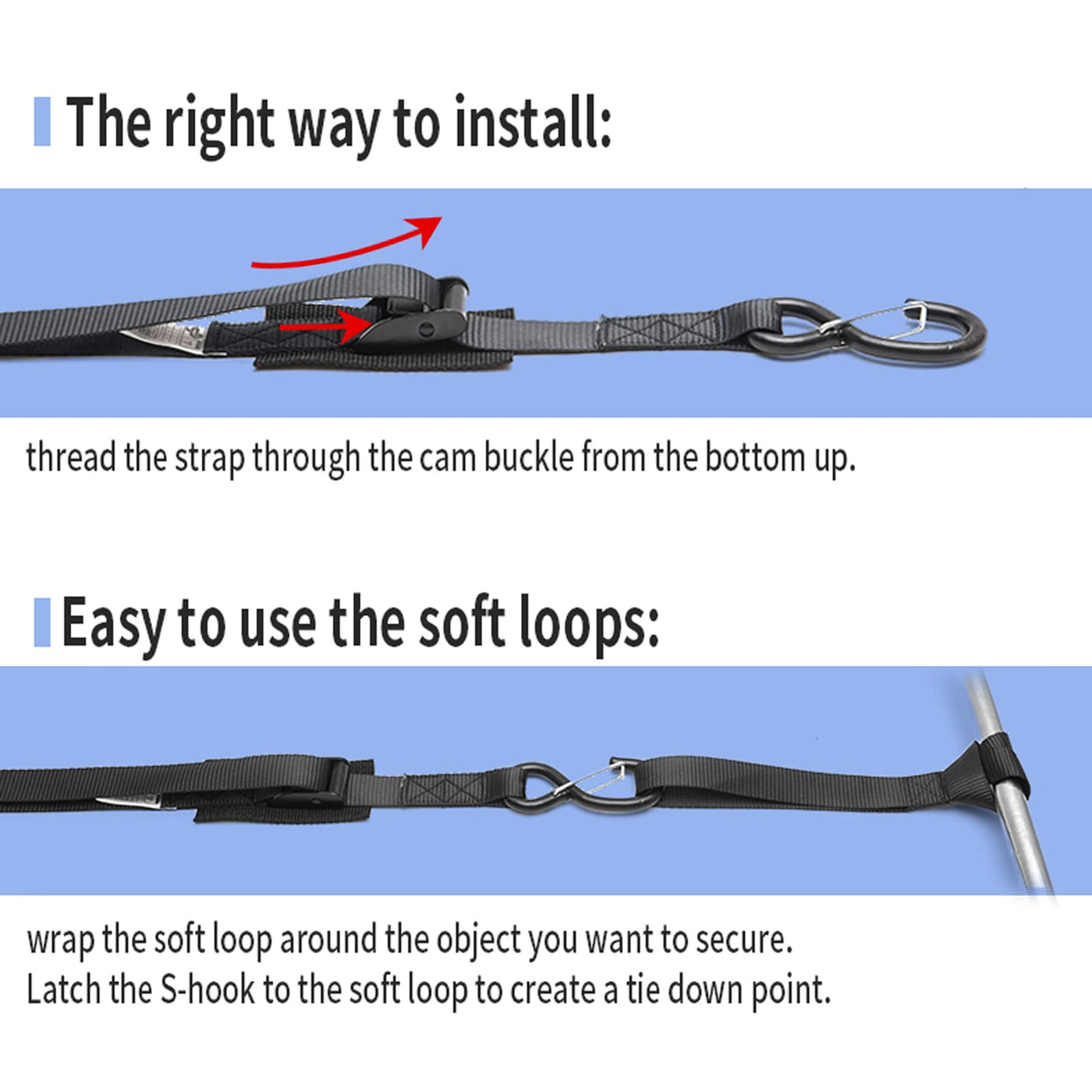 The right way to install:

thread the strap through the cam buckle from the bottom up.

Easy to use the soft loops:

wrap the soft loop around the object you want to secure.
Latch the S-hook to the soft loop to create a tie down point.