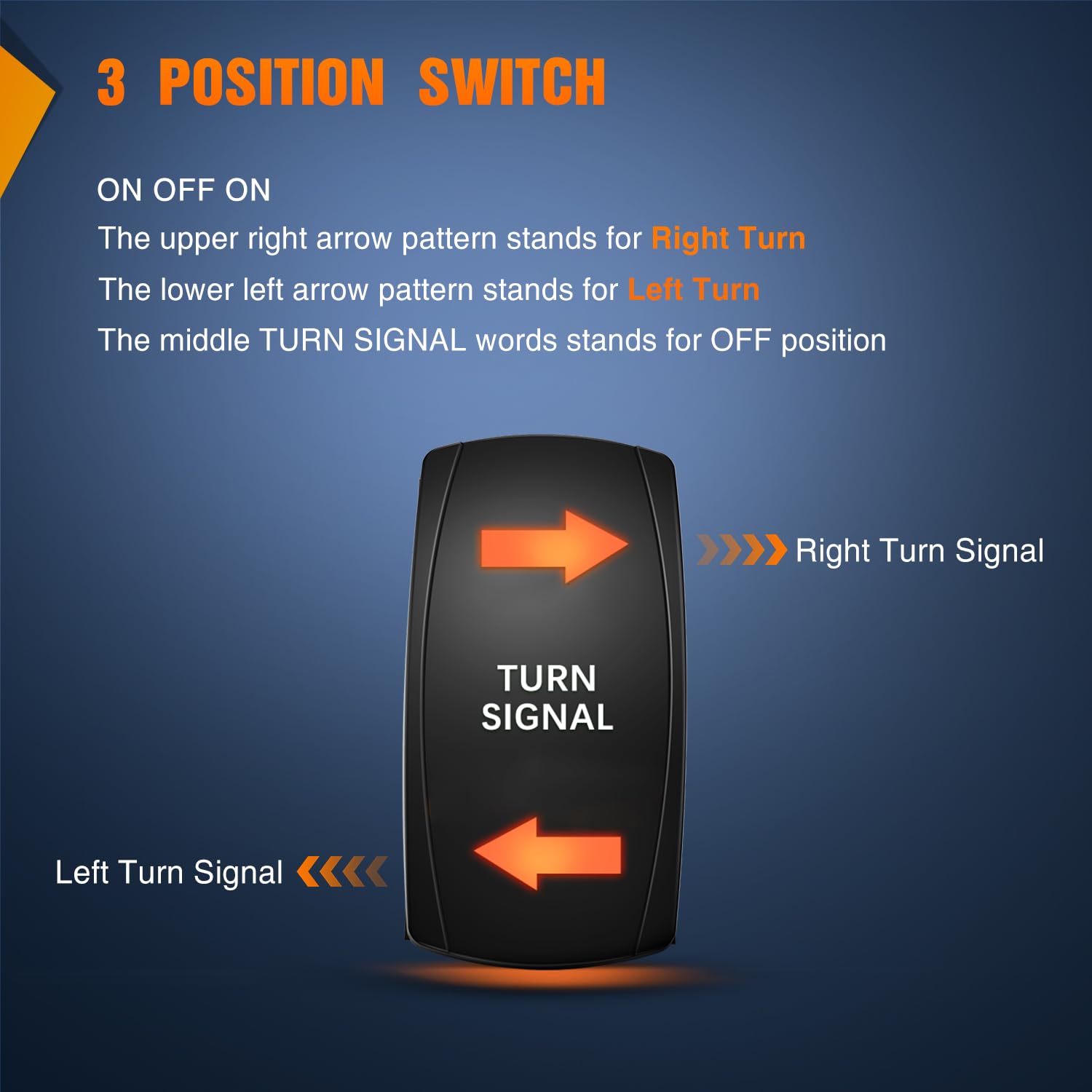 3 POSITION SWITCH

ON OFF ON

The upper right arrow pattern stands for Right Turn

The lower left arrow pattern stands for Left Turn

The middle TURN SIGNAL words stands for OFF position

Right Turn Signal

TURN SIGNAL

Left Turn Signal