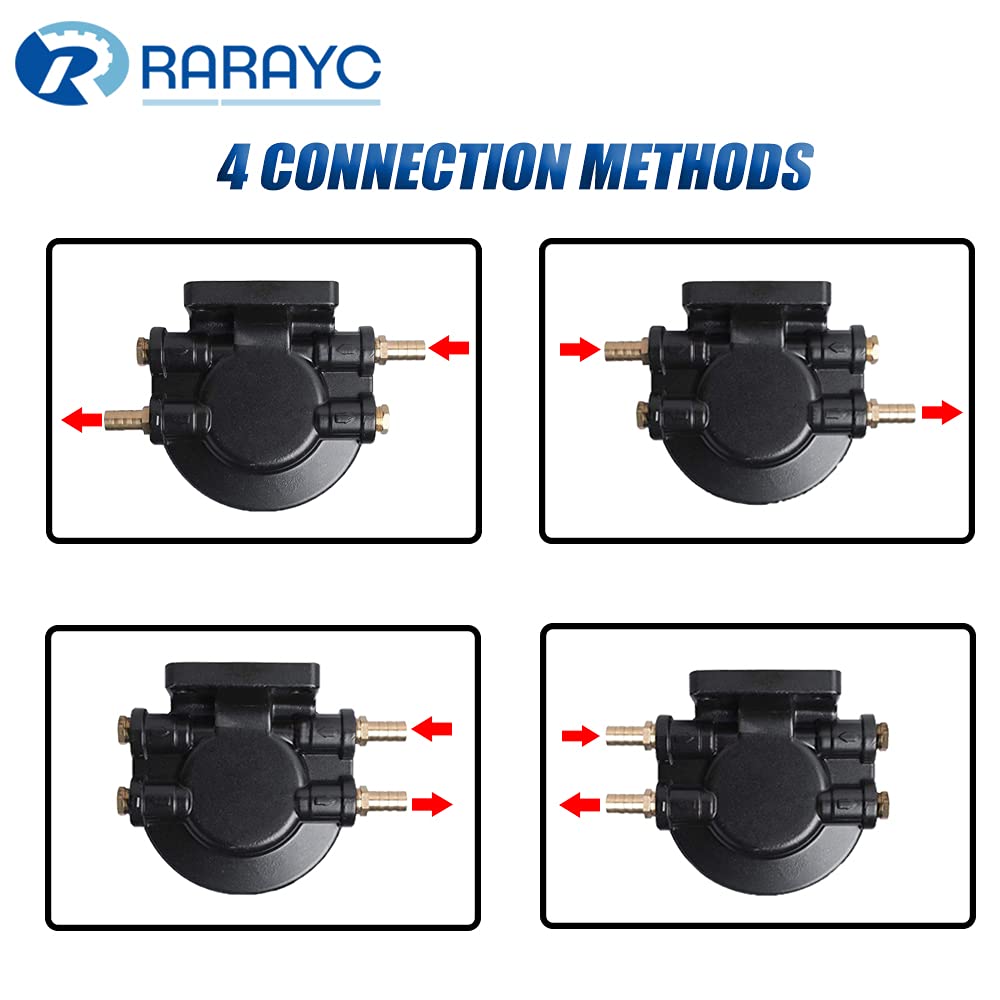 RARAYC

4 CONNECTION METHODS