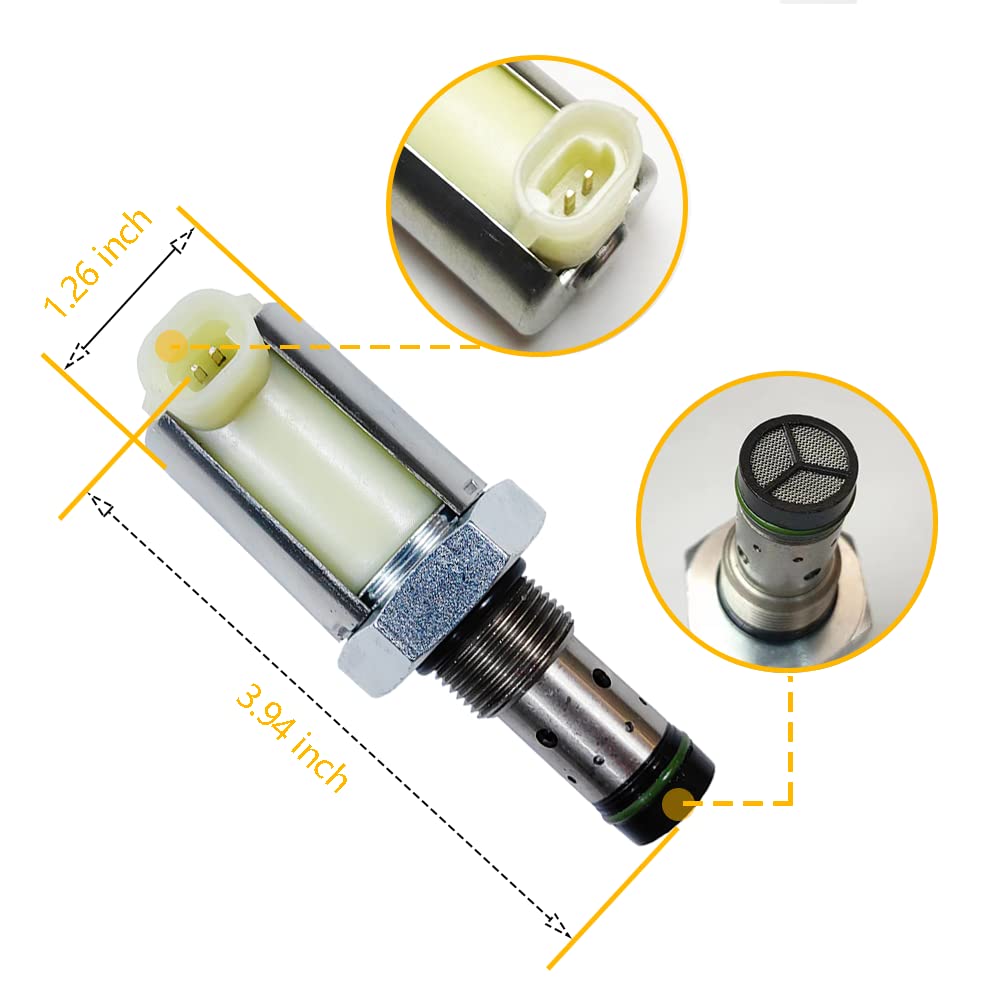 1.26 inch

3.94 inch