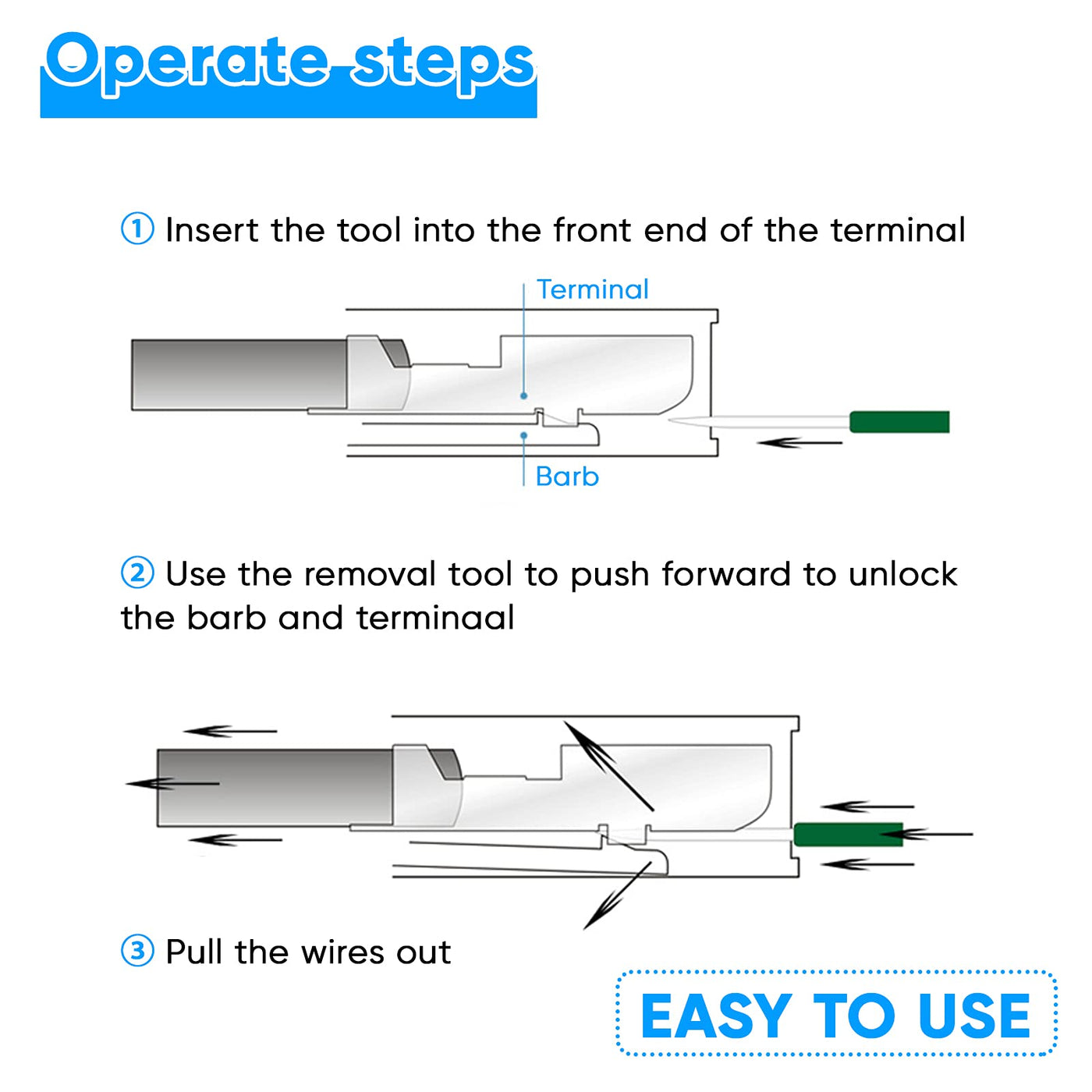 Operate steps

① Insert the tool into the front end of the terminal

Terminal

Barb

② Use the removal tool to push forward to unlock the barb and terminaal

③ Pull the wires out

EASY TO USE