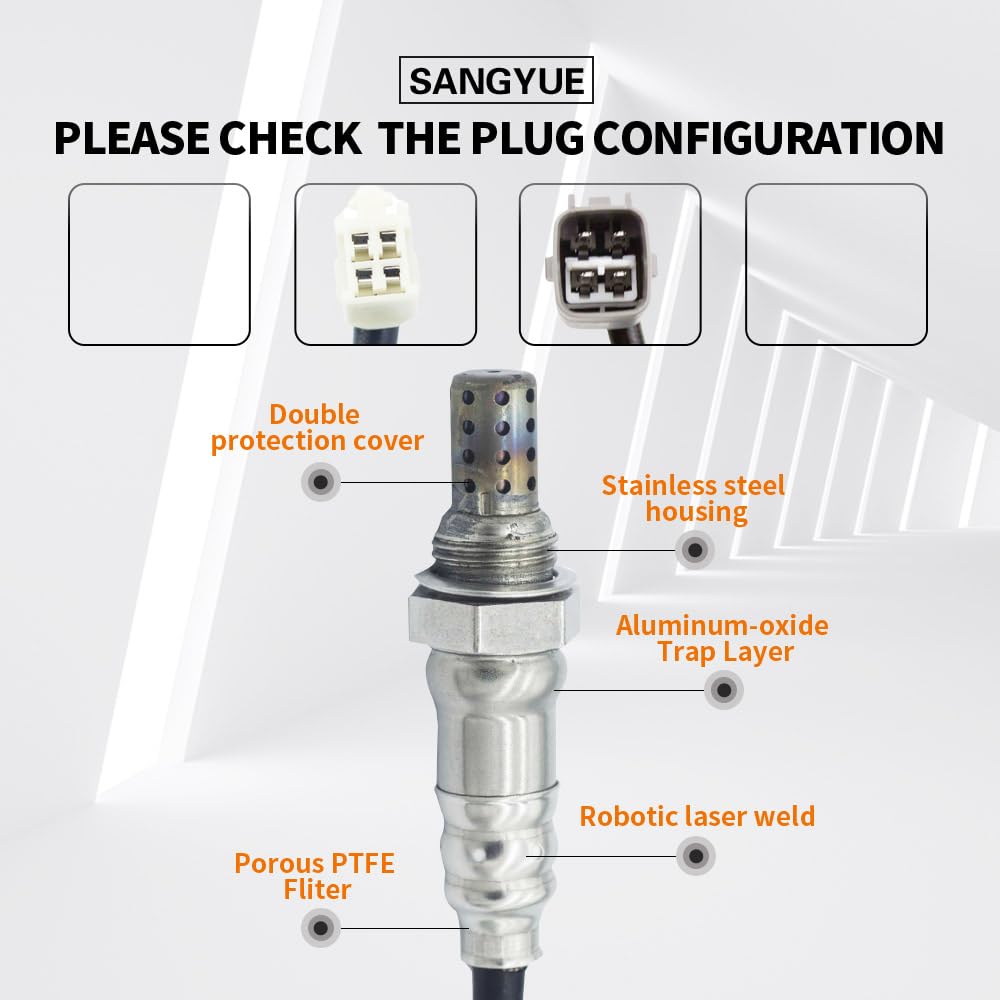 SANGYUE

PLEASE CHECK THE PLUG CONFIGURATION

Double protection cover

Stainless steel housing

Aluminum-oxide Trap Layer

Robotic laser weld

Porous PTFE Fliter