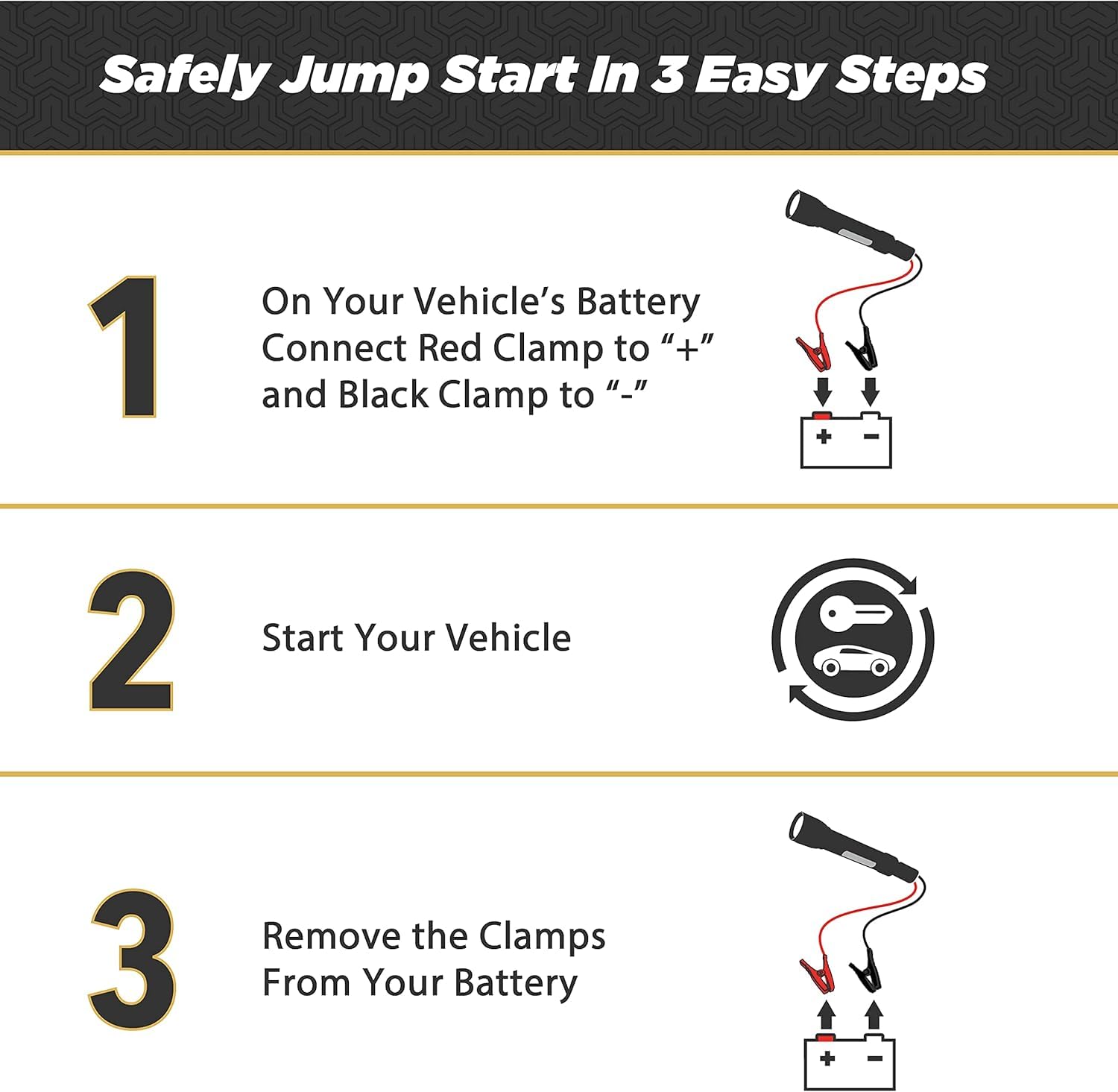 Safely Jump Start In 3 Easy Steps

1

On Your Vehicle's Battery Connect Red Clamp to "+" and Black Clamp to "-"

+ −

2

Start Your Vehicle

3

Remove the Clamps From Your Battery

+ −