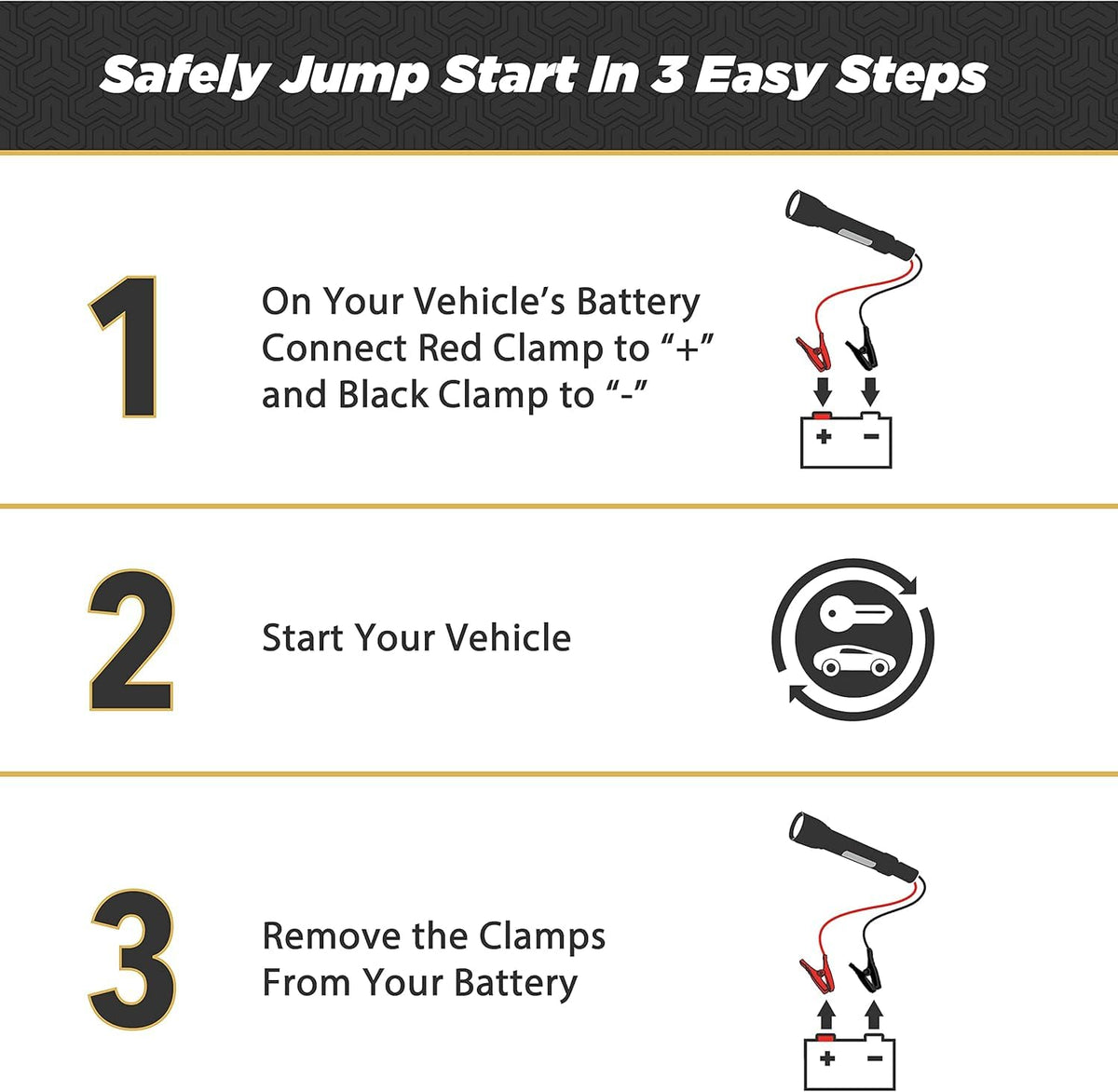 Safely Jump Start In 3 Easy Steps

1

On Your Vehicle's Battery Connect Red Clamp to "+" and Black Clamp to "-"

+ −

2

Start Your Vehicle

3

Remove the Clamps From Your Battery

+ −