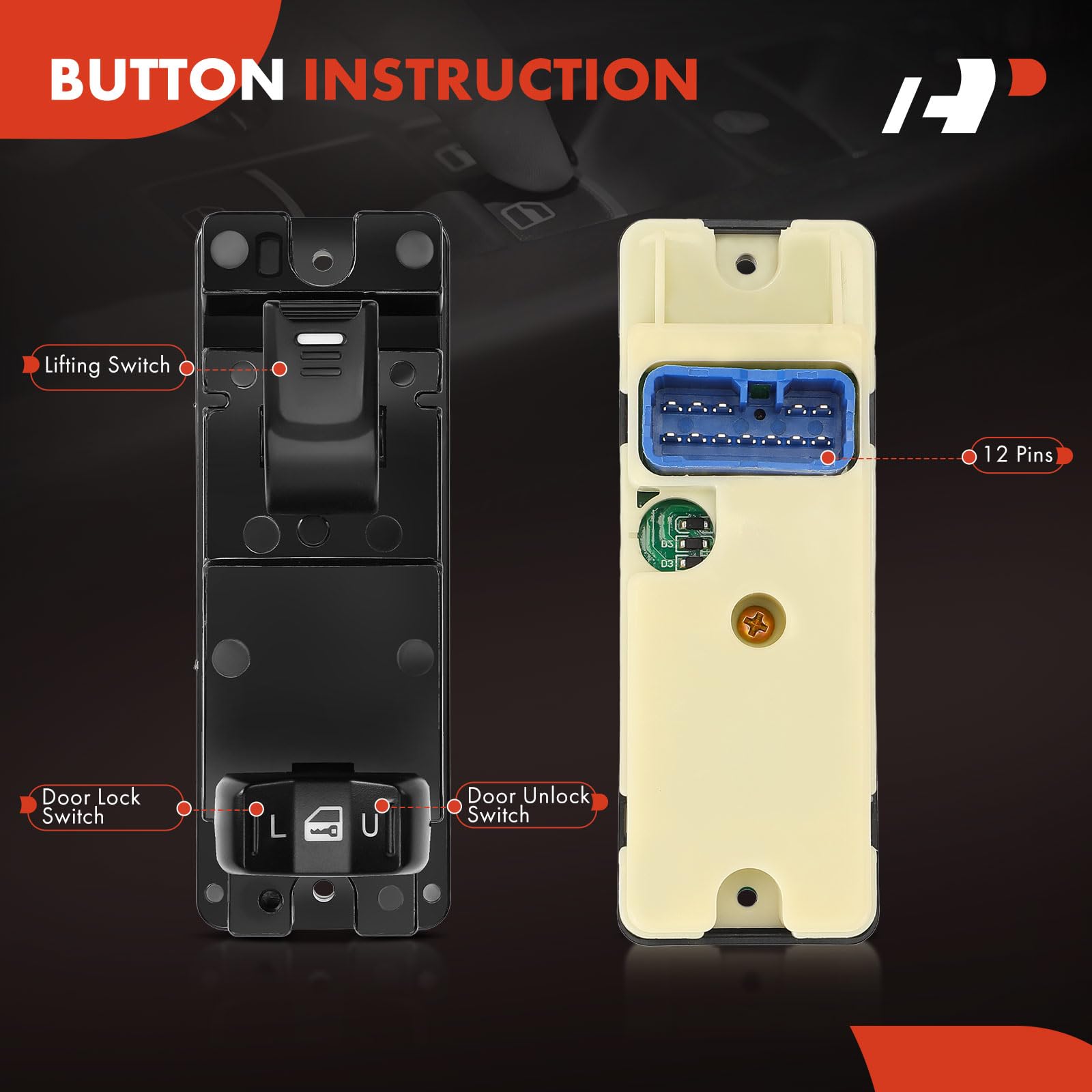 BUTTON INSTRUCTION

Lifting Switch

12 Pins

D3

D3

Door Lock Switch

L

U

Door Unlock Switch