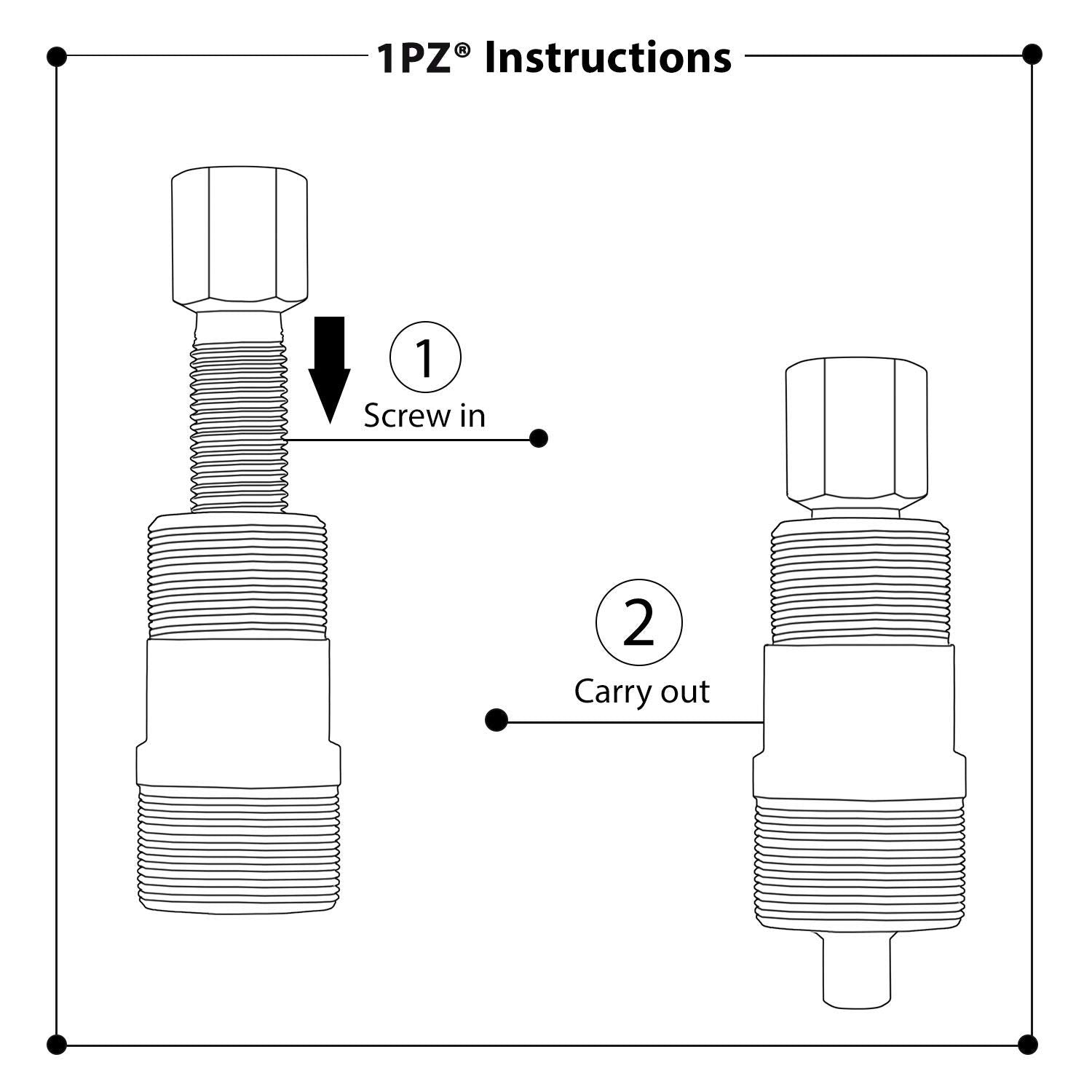 1PZ® Instructions

1
Screw in

2
Carry out