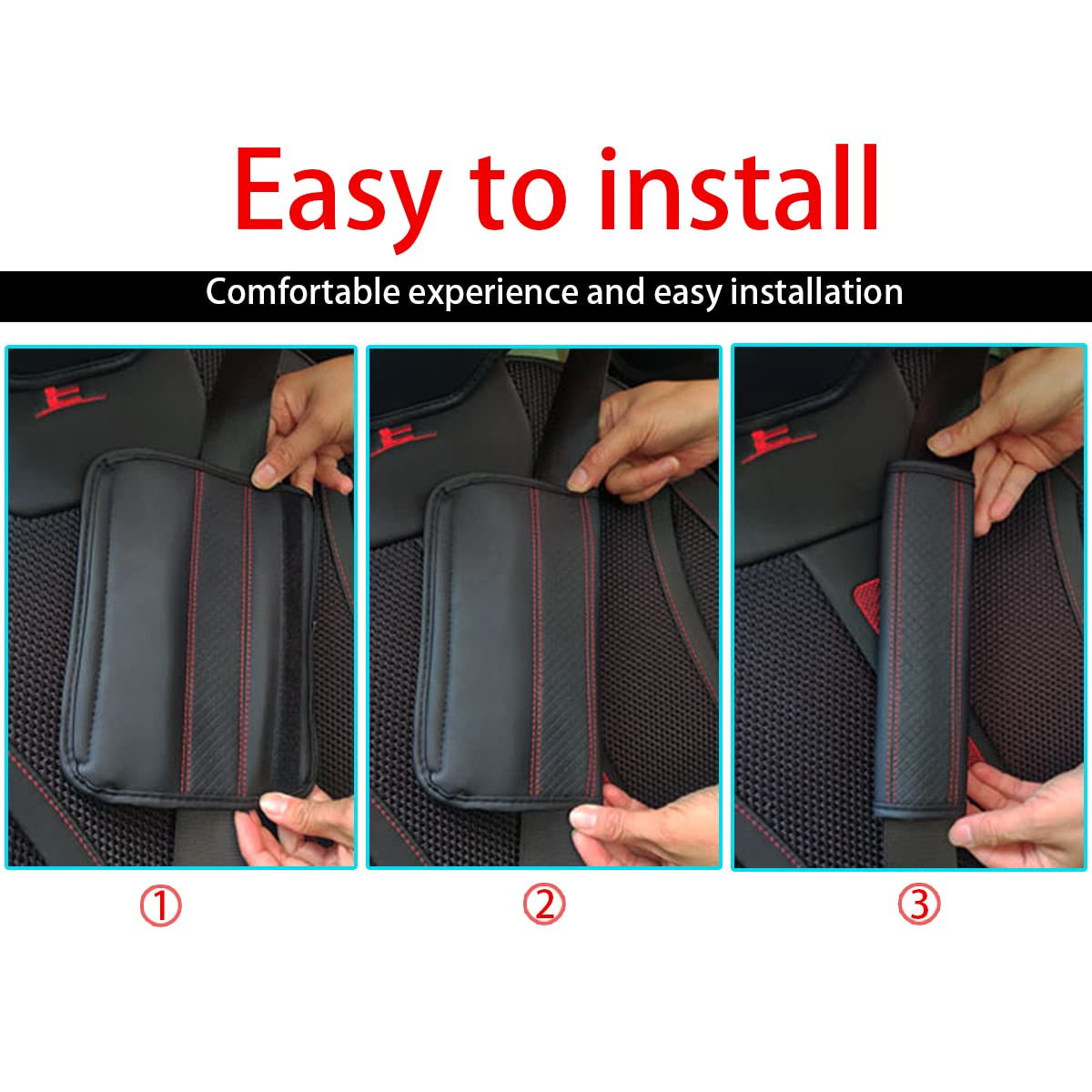 Easy to install

Comfortable experience and easy installation

①

②

③