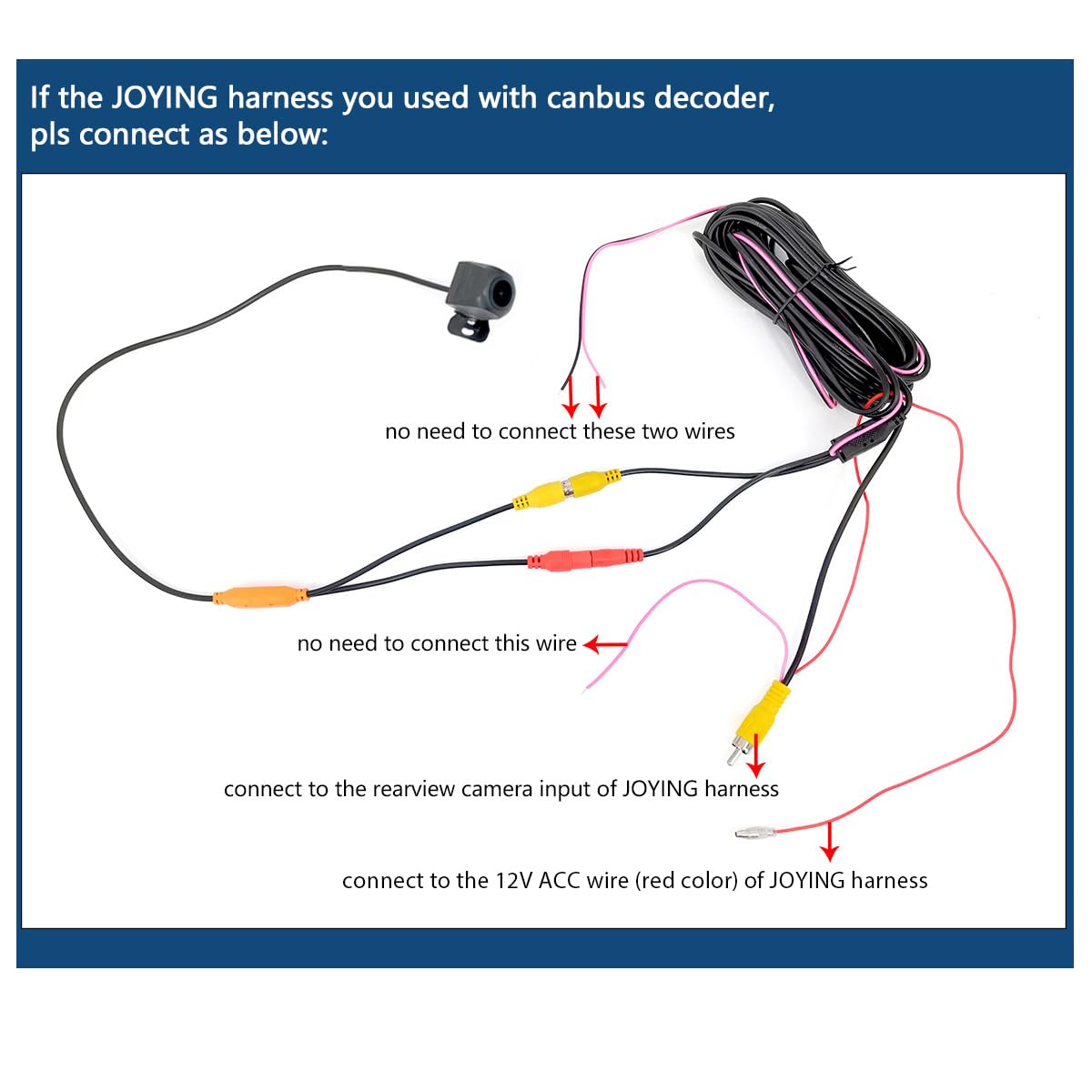 If the JOYING harness you used with canbus decoder, pls connect as below:

no need to connect these two wires

no need to connect this wire

connect to the rearview camera input of JOYING harness

connect to the 12V ACC wire (red color) of JOYING harness