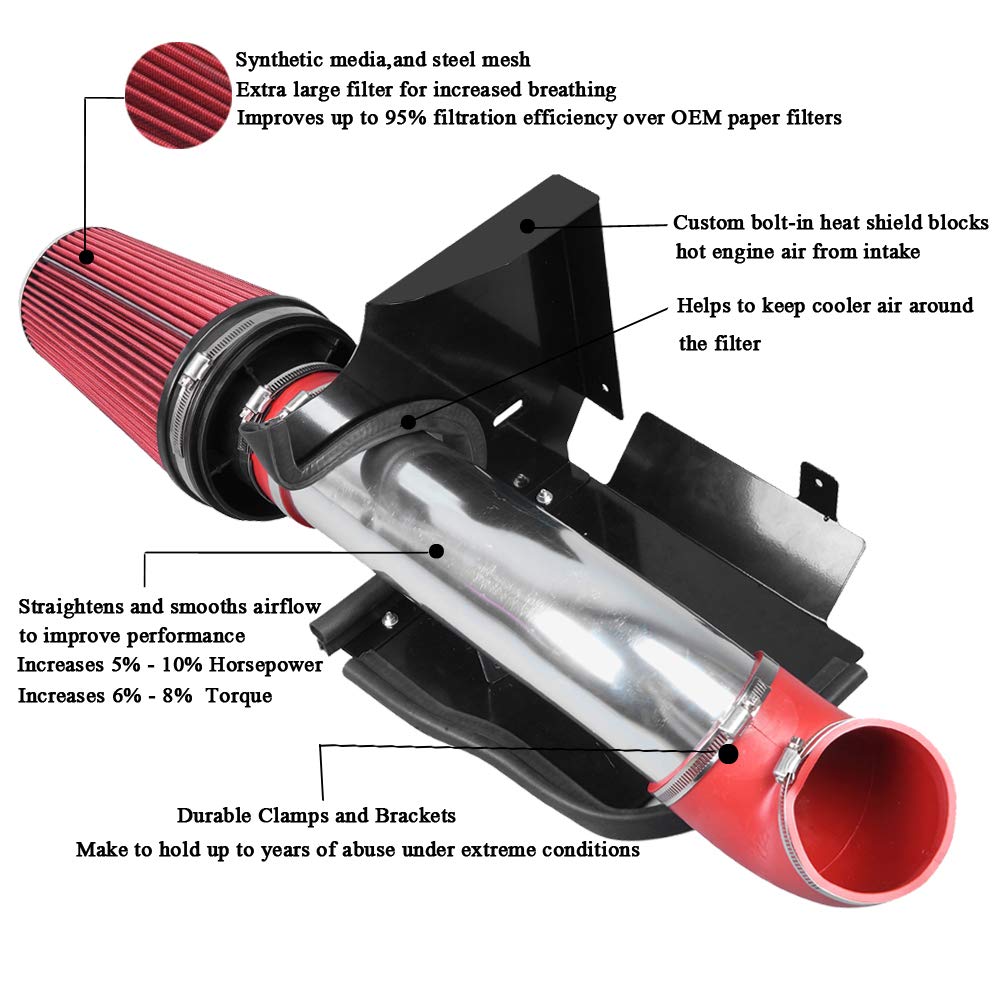 Synthetic media,and steel mesh
Extra large filter for increased breathing
Improves up to 95% filtration efficiency over OEM paper filters

Custom bolt-in heat shield blocks hot engine air from intake

Helps to keep cooler air around the filter

Straightens and smooths airflow to improve performance
Increases 5% - 10% Horsepower
Increases 6% - 8% Torque

Durable Clamps and Brackets
Make to hold up to years of abuse under extreme conditions