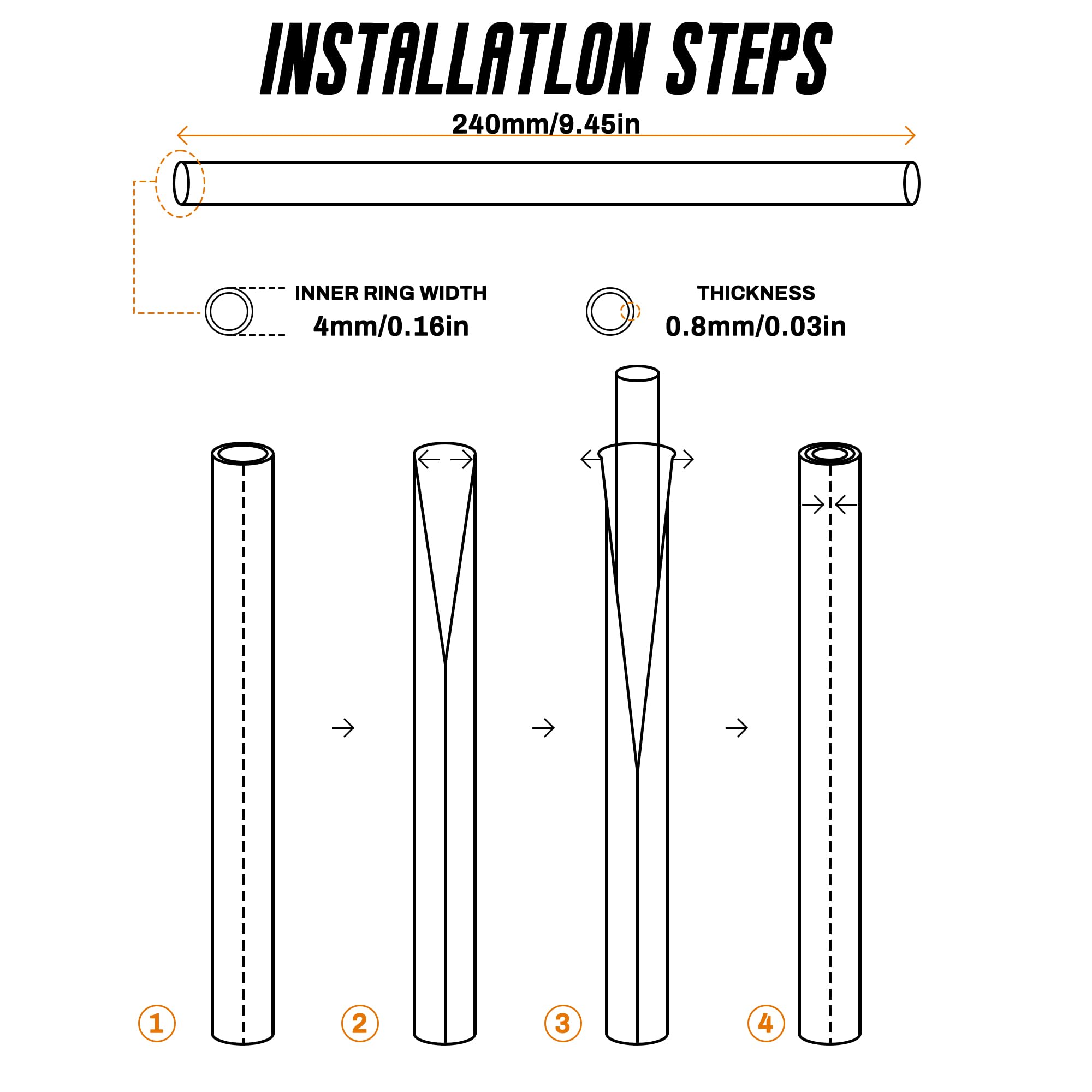 INSTALLATLON STEPS

240mm/9.45in

INNER RING WIDTH
4mm/0.16in

THICKNESS
0.8mm/0.03in

1

2

3

4