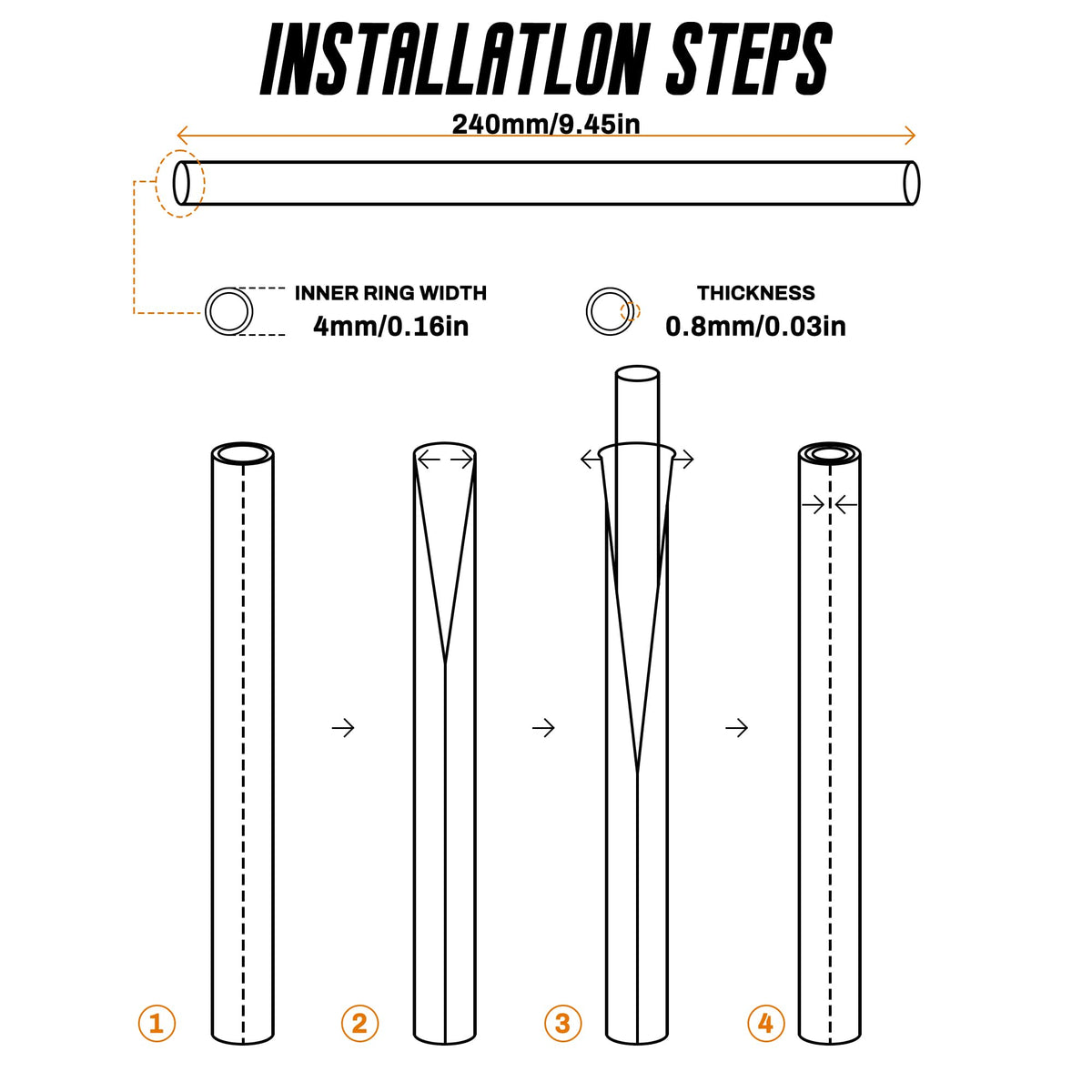 INSTALLATLON STEPS

240mm/9.45in

INNER RING WIDTH
4mm/0.16in

THICKNESS
0.8mm/0.03in

1

2

3

4