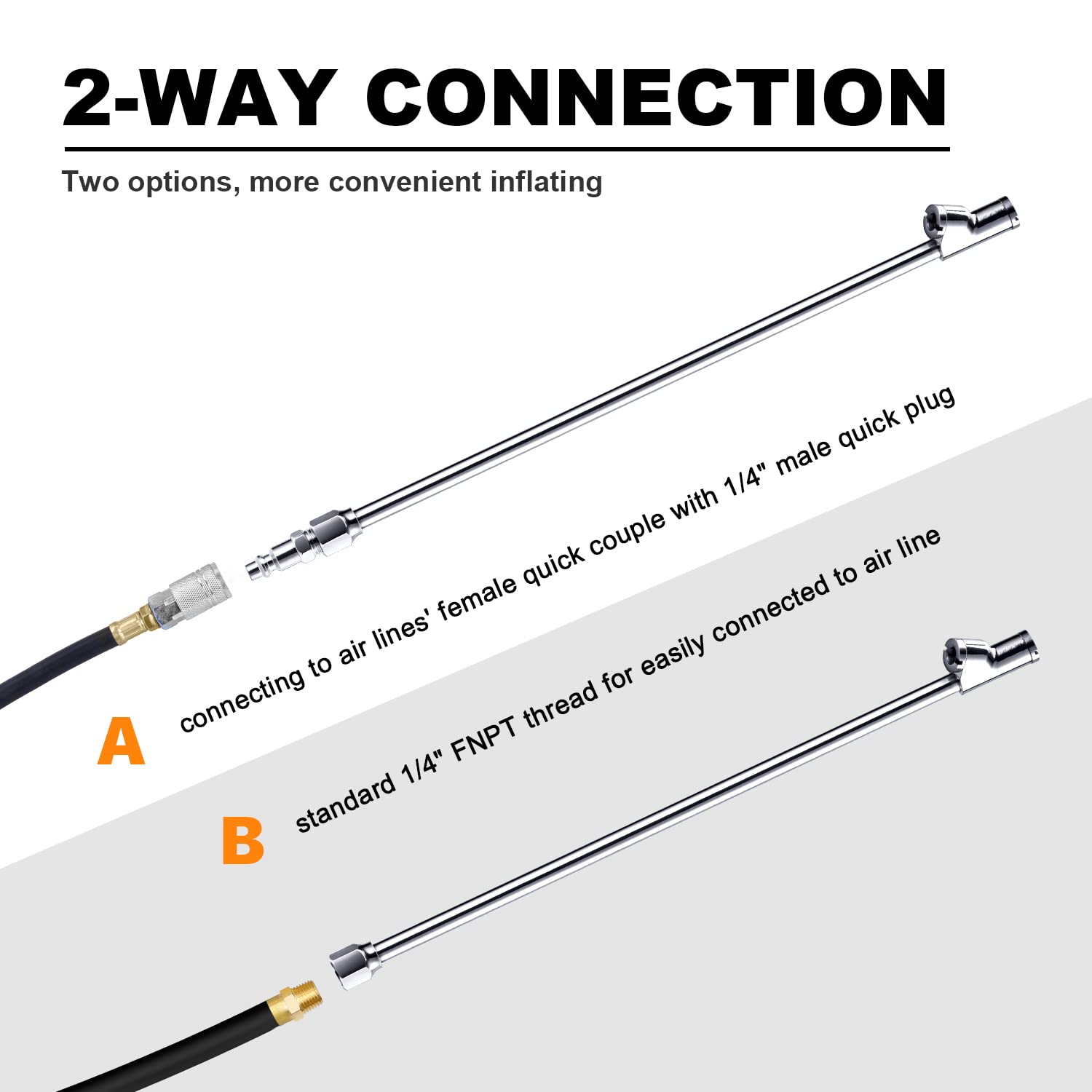 2-WAY CONNECTION

Two options, more convenient inflating

A

connecting to air lines' female quick couple with 1/4" male quick plug

B

standard 1/4" FNPT thread for easily connected to air line