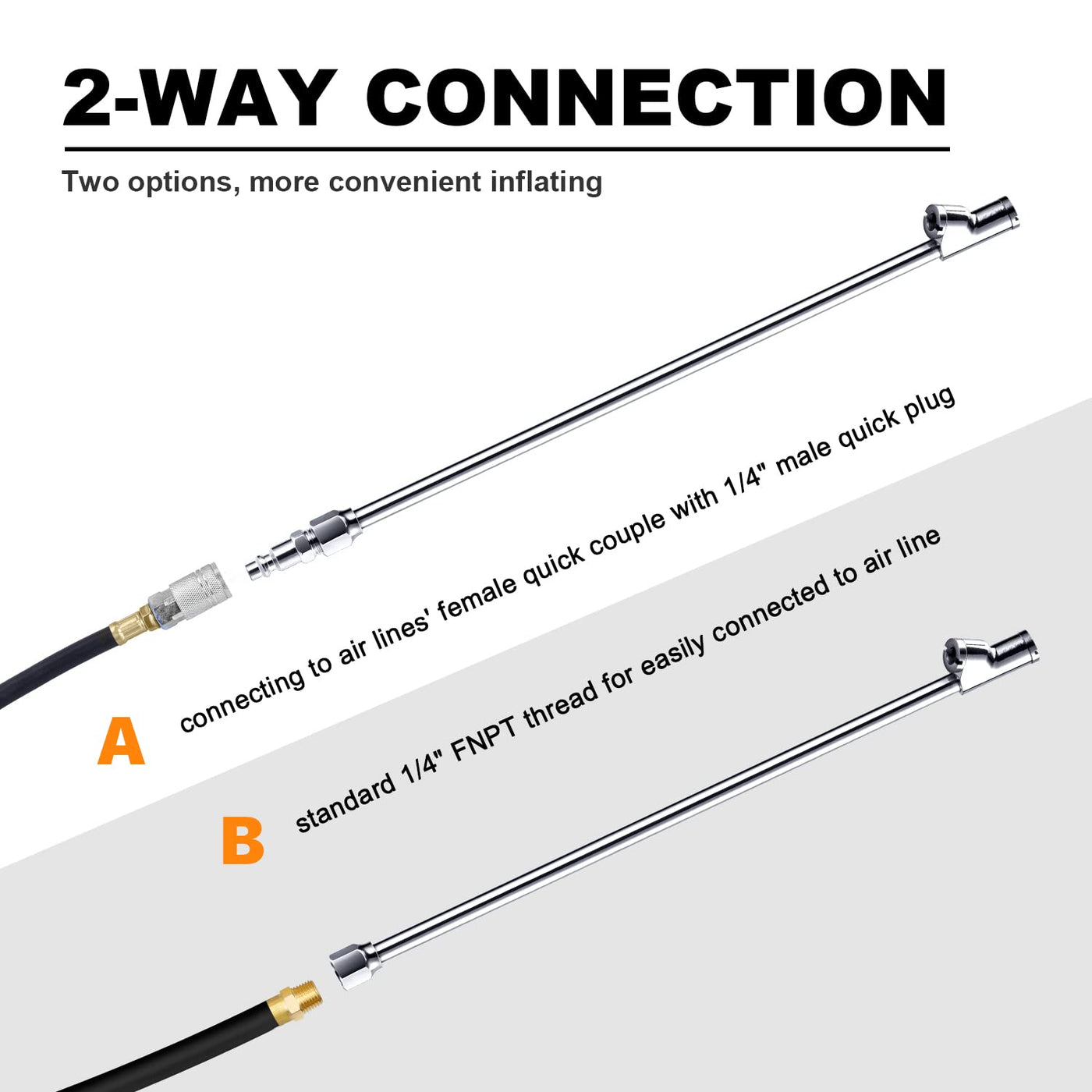 2-WAY CONNECTION

Two options, more convenient inflating

A

connecting to air lines' female quick couple with 1/4" male quick plug

B

standard 1/4" FNPT thread for easily connected to air line