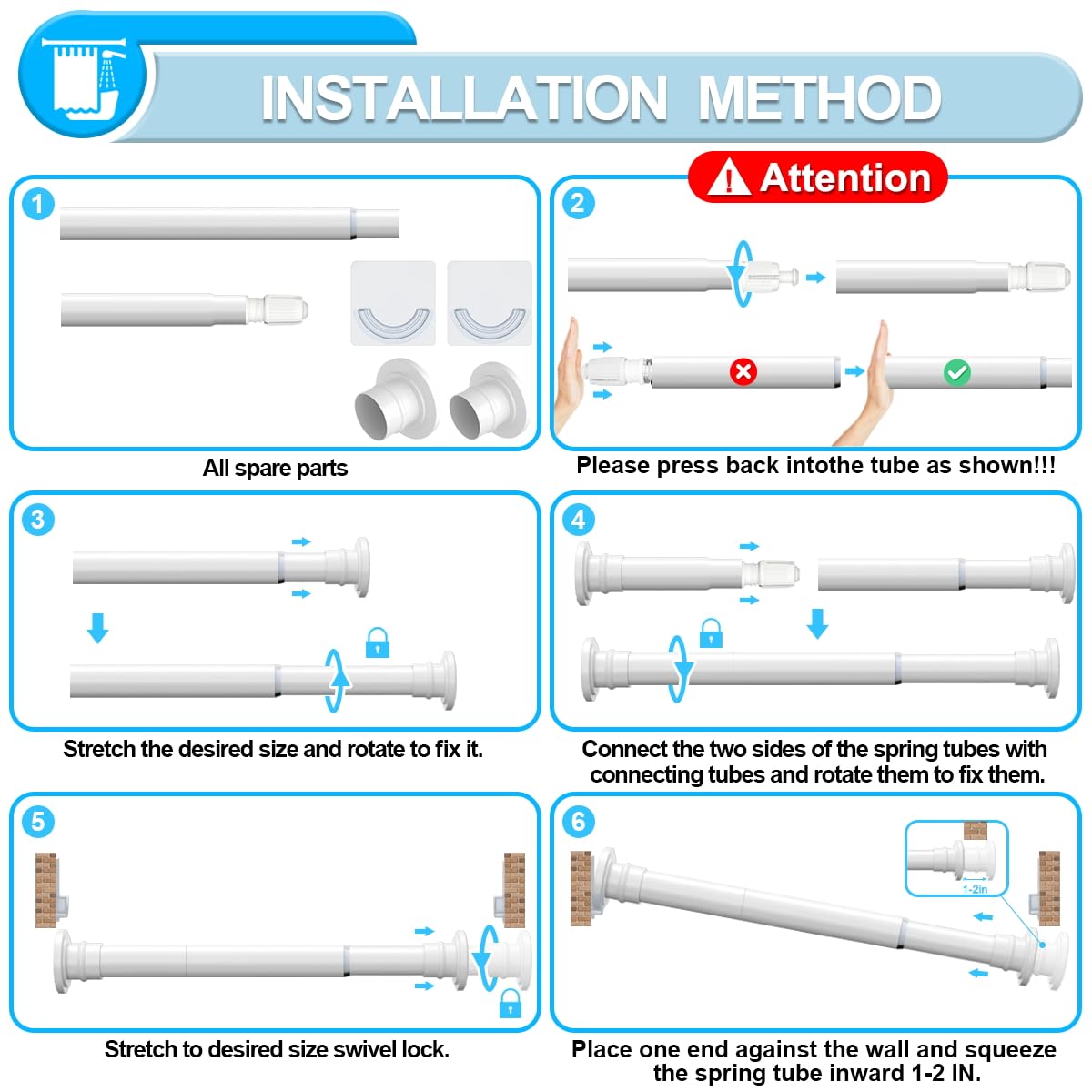 INSTALLATION METHOD

1

All spare parts

Attention

2

Please press back intothe tube as shown!!!

3

Stretch the desired size and rotate to fix it.

4

Connect the two sides of the spring tubes with connecting tubes and rotate them to fix them.

5

Stretch to desired size swivel lock.

6

1-2in

Place one end against the wall and squeeze the spring tube inward 1-2 IN.