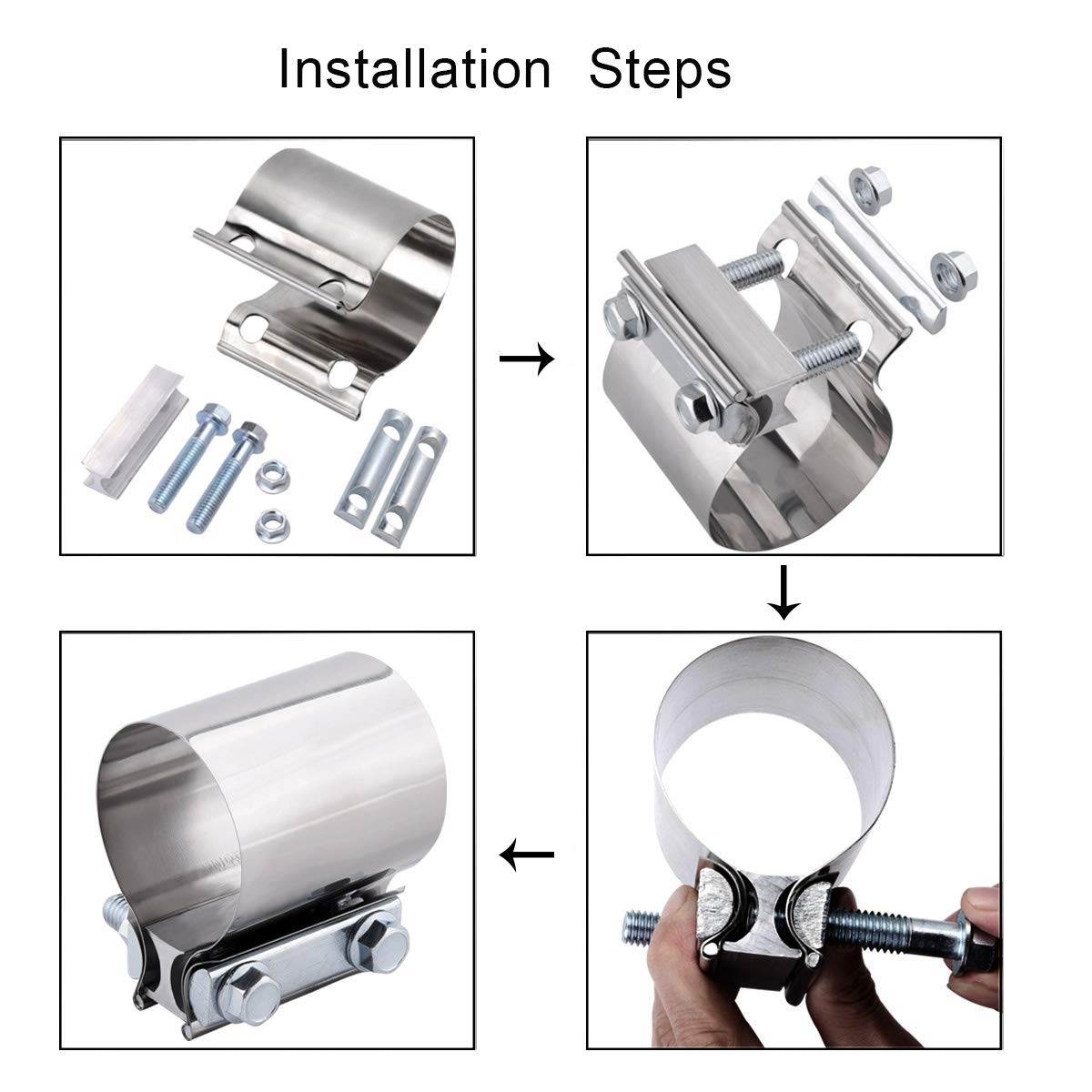 Installation Steps