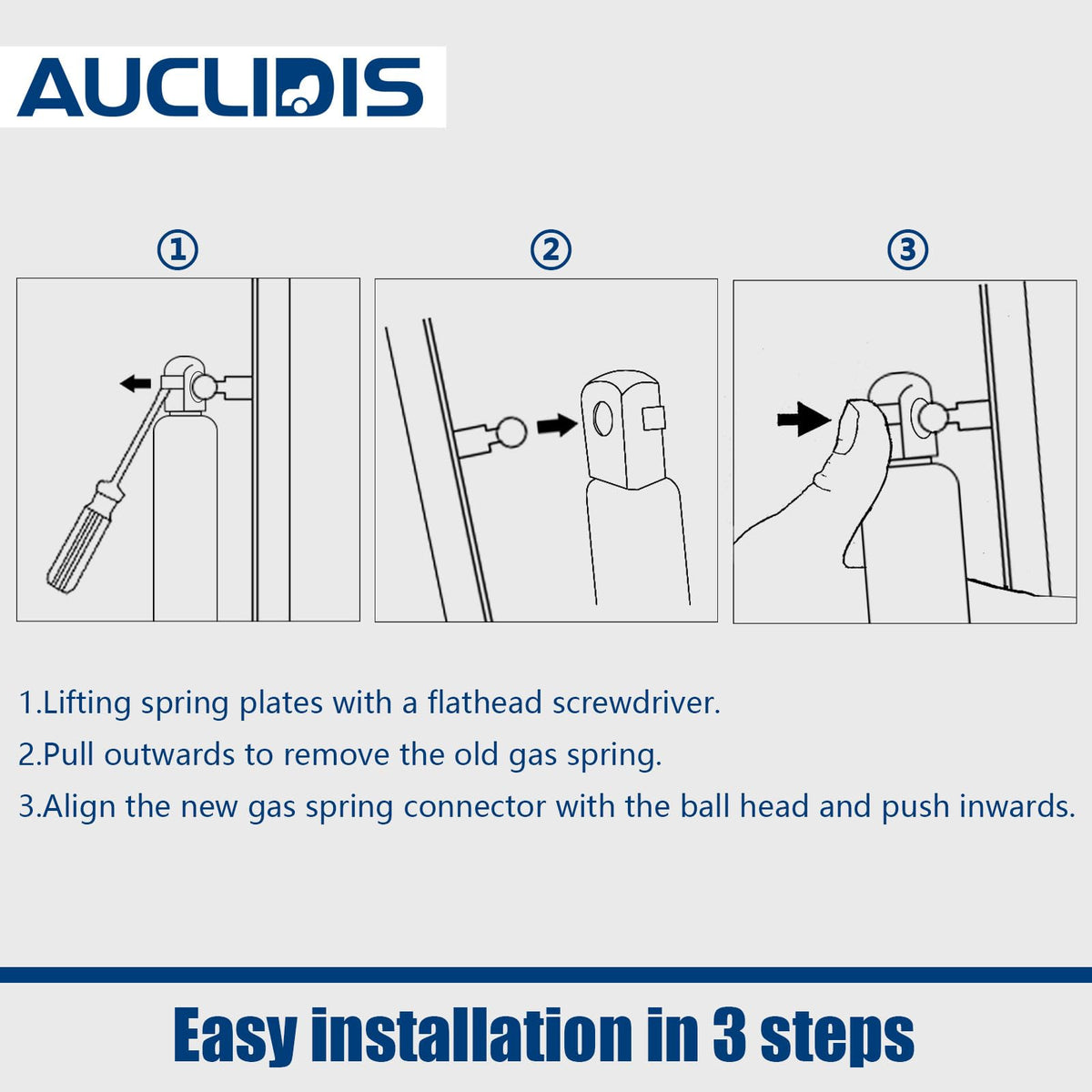 AUCLIDIS

①

②

③

1.Lifting spring plates with a flathead screwdriver.

2.Pull outwards to remove the old gas spring.

3.Align the new gas spring connector with the ball head and push inwards.

Easy installation in 3 steps