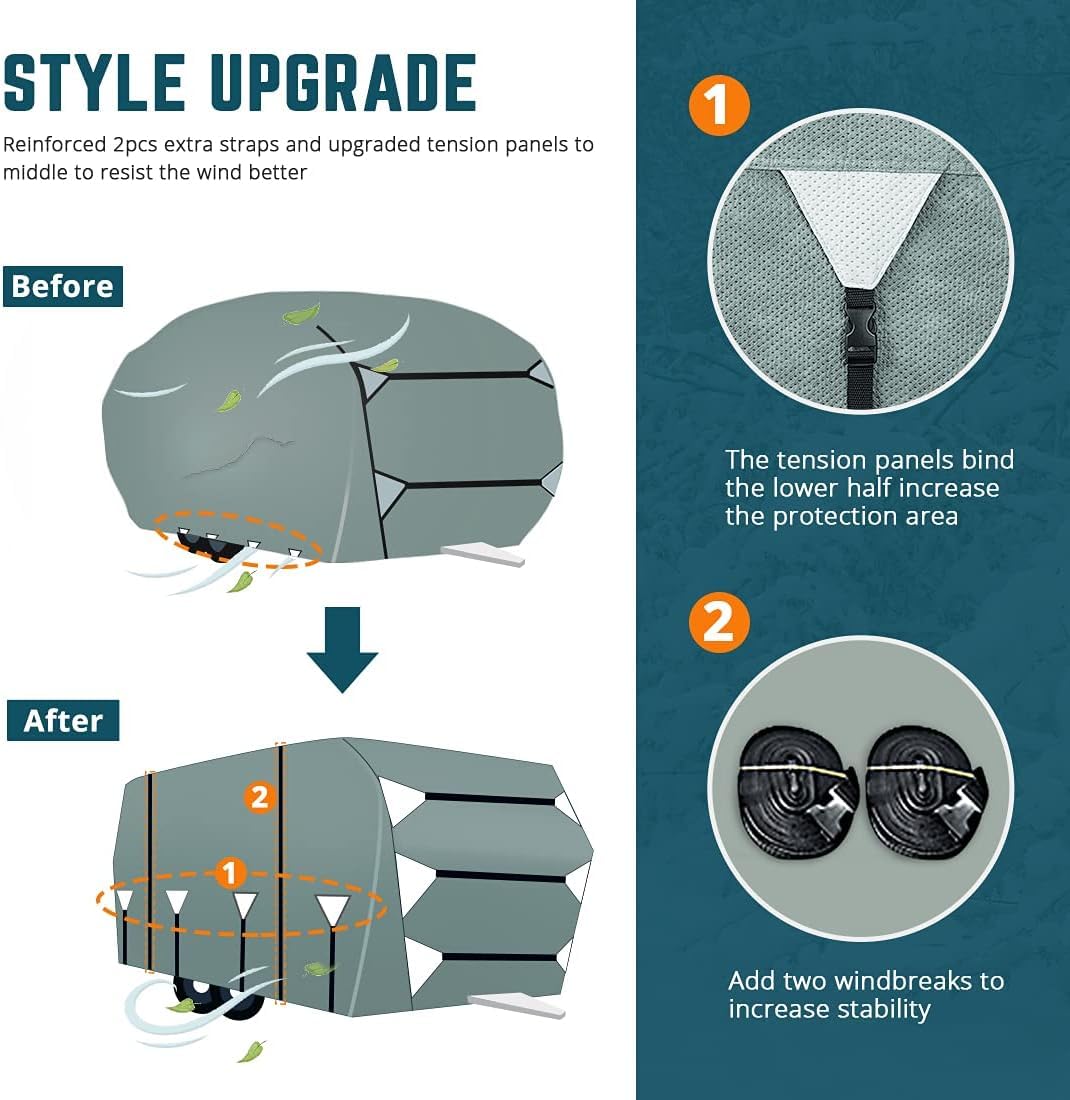 STYLE UPGRADE

Reinforced 2pcs extra straps and upgraded tension panels to middle to resist the wind better

Before

After

2

1

1

The tension panels bind the lower half increase the protection area

2

Add two windbreaks to increase stability