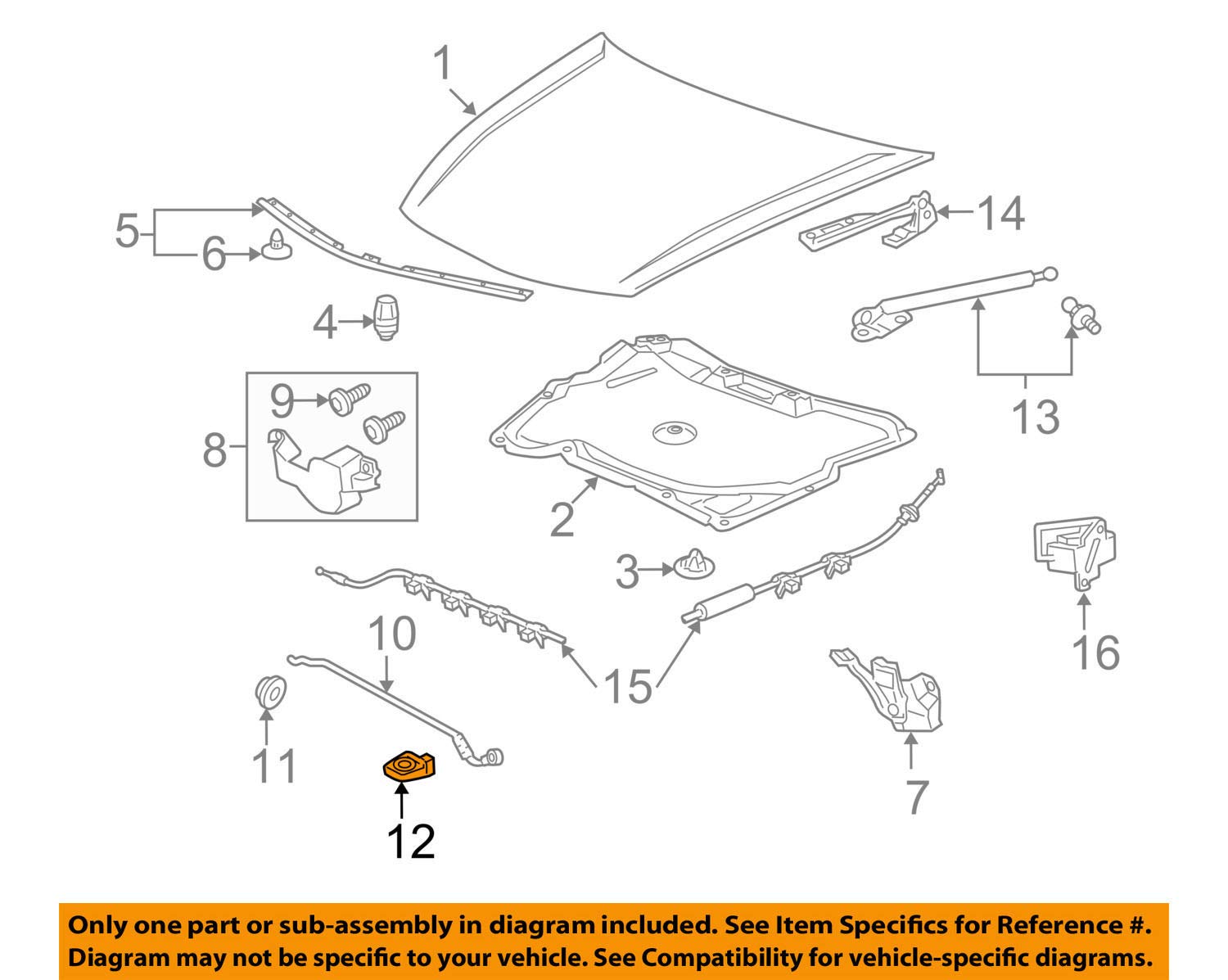 1
5
6
14
4
13
9
8
2
3
16
10
15
11
7
12

Only one part or sub-assembly in diagram included. See Item Specifics for Reference #. Diagram may not be specific to your vehicle. See Compatibility for vehicle-specific diagrams.