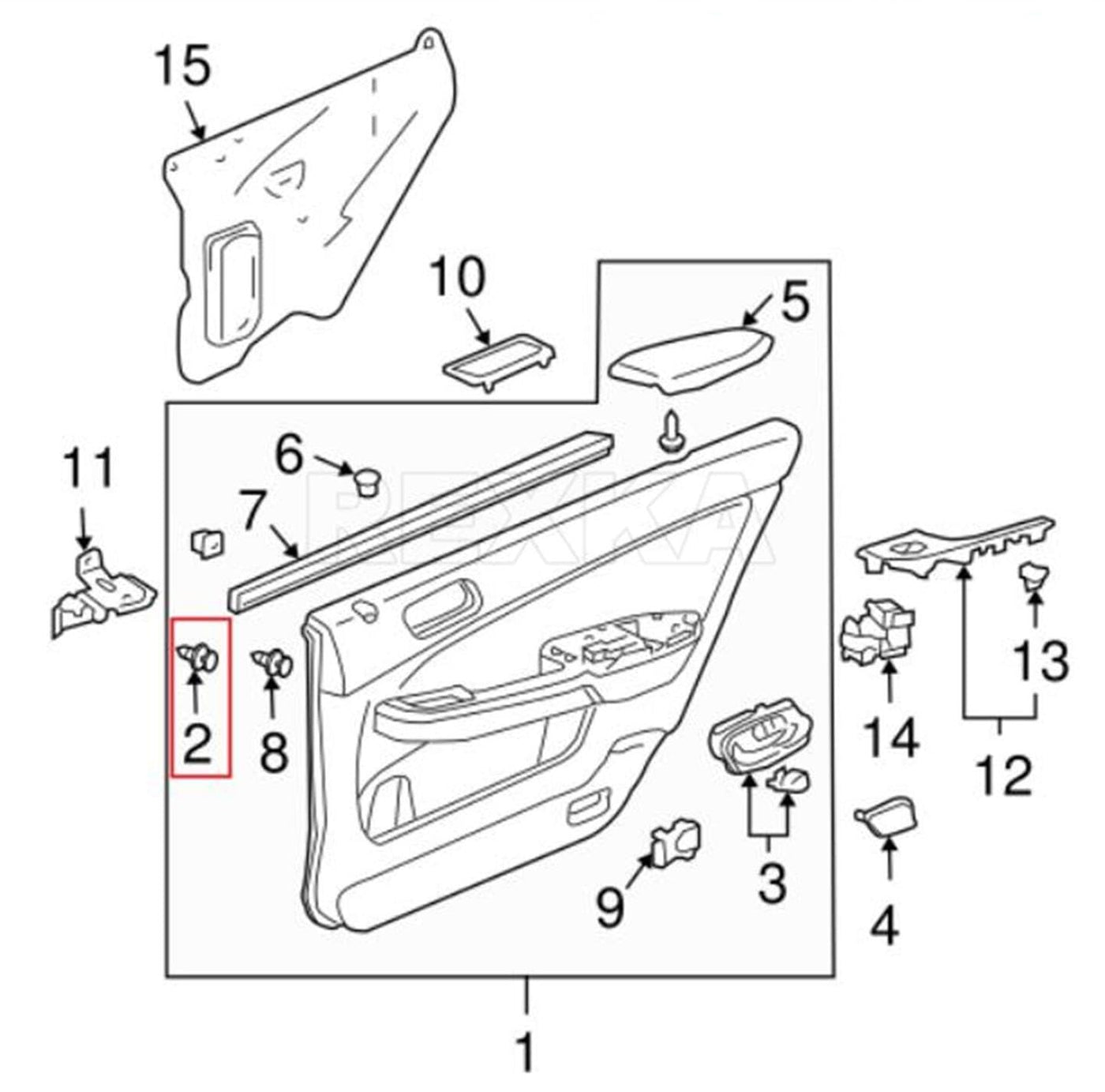 15
10
5
11
6
7
REXKA
2
8
13
14
12
3
9
4
1