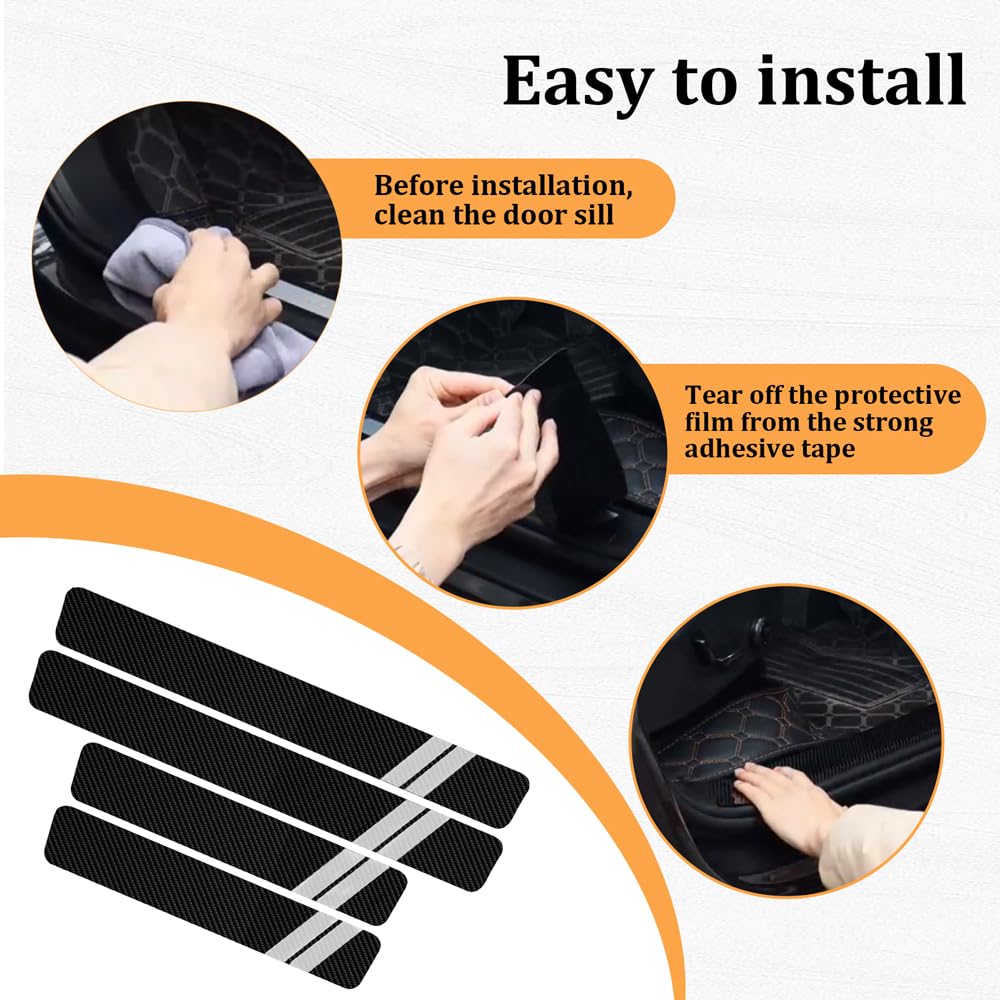 Easy to install

Before installation, clean the door sill

Tear off the protective film from the strong adhesive tape