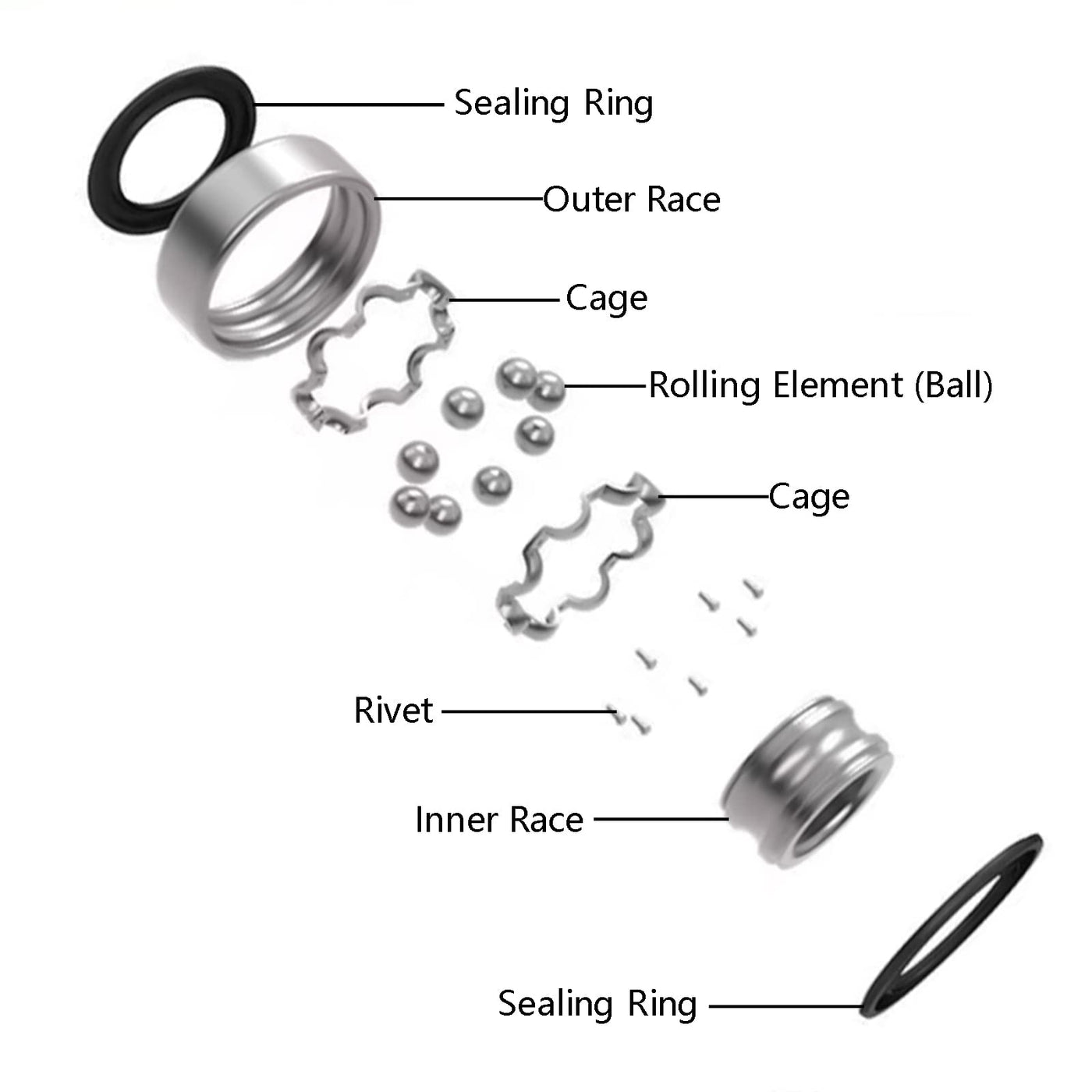 Sealing Ring

Outer Race

Cage

Rolling Element (Ball)

Cage

Rivet

Inner Race

Sealing Ring